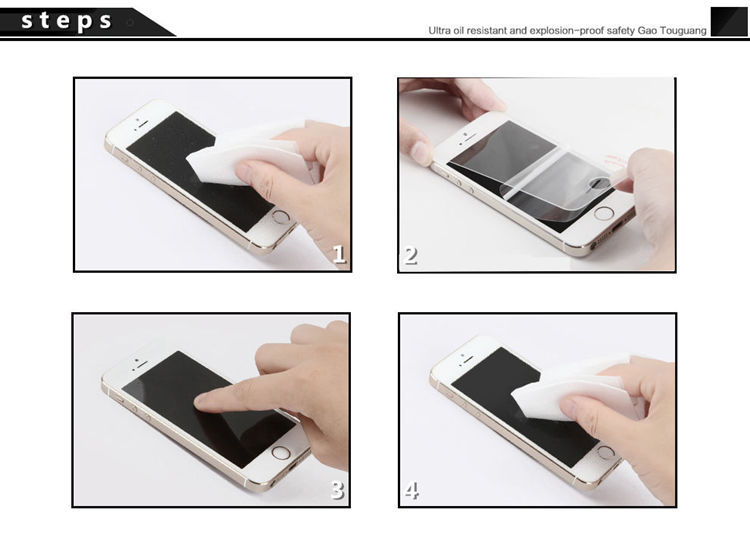 steps

Ultra oil resistant and explosion-proof safety Gao Touguang

1

2

3

4