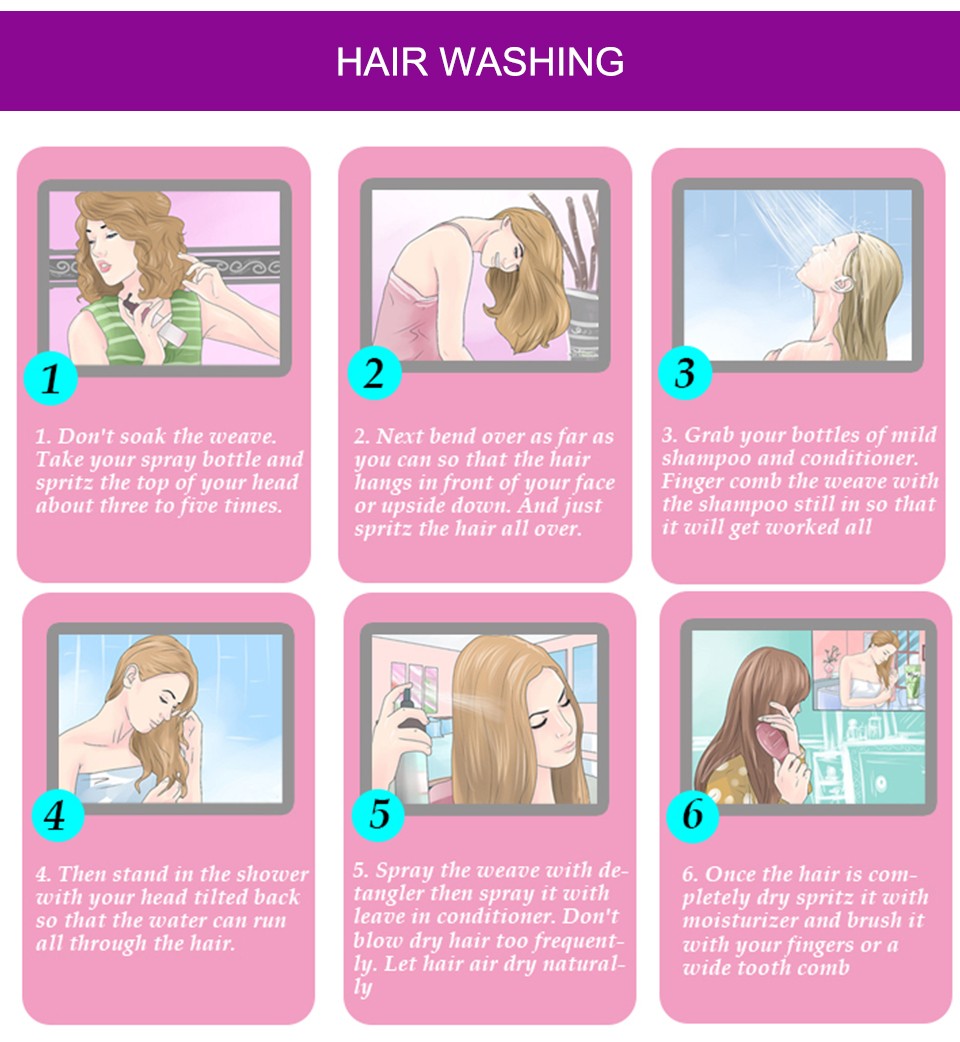 HAIR WASHING

1

1. Don't soak the weave. Take your spray bottle and spritz the top of your head about three to five times.

2

2. Next bend over as far as you can so that the hair hangs in front of your face or upside down. And just spritz the hair all over.

3

3. Grab your bottles of mild shampoo and conditioner. Finger comb the weave with the shampoo still in so that it will get worked all

4

4. Then stand in the shower with your head tilted back so that the water can run all through the hair.

5

5. Spray the weave with detangler then spray it with leave in conditioner. Don't blow dry hair too frequently. Let hair air dry naturally

6

6. Once the hair is completely dry spritz it with moisturizer and brush it with your fingers or a wide tooth comb