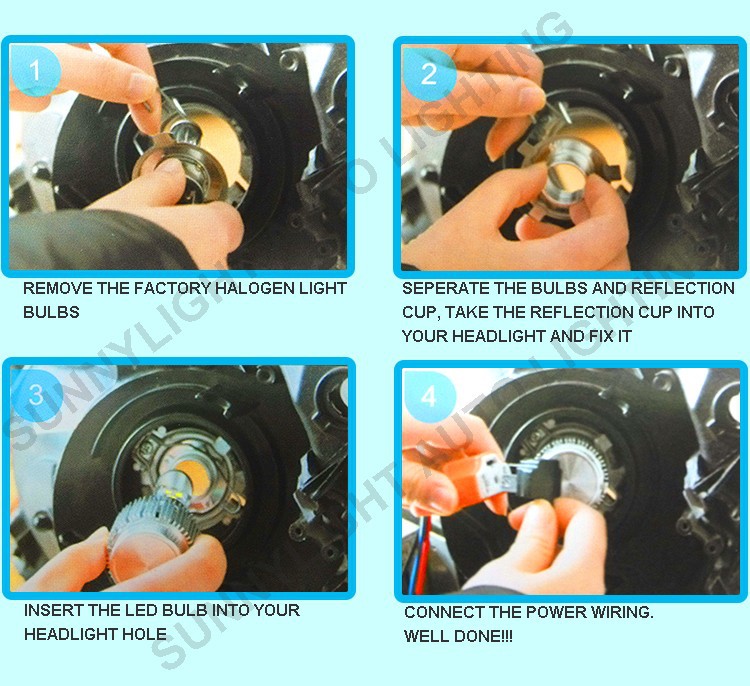 1

REMOVE THE FACTORY HALOGEN LIGHT BULBS

2

SEPERATE THE BULBS AND REFLECTION CUP, TAKE THE REFLECTION CUP INTO YOUR HEADLIGHT AND FIX IT

3

INSERT THE LED BULB INTO YOUR HEADLIGHT HOLE

4

CONNECT THE POWER WIRING.
WELL DONE!!!

SUNNYLIGHT AUTO LIGHTING
SUNNYLIGHT AUTO LIGHTING