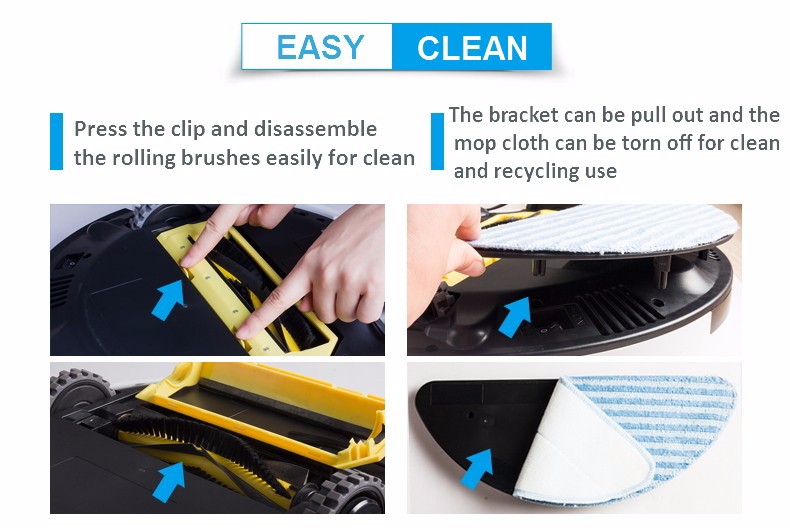 EASY CLEAN

Press the clip and disassemble the rolling brushes easily for clean

The bracket can be pull out and the mop cloth can be torn off for clean and recycling use