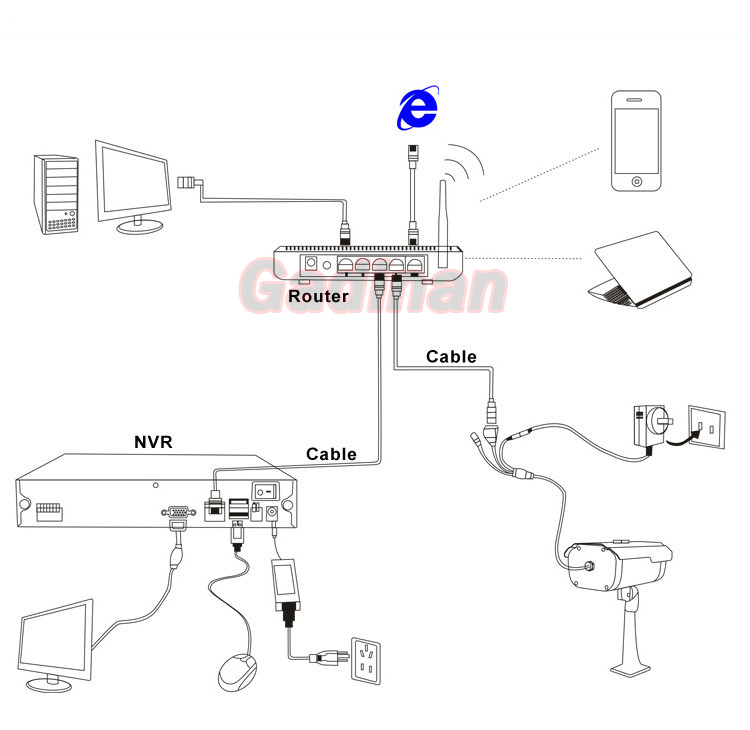 Gadinan

Router

Cable

NVR

Cable