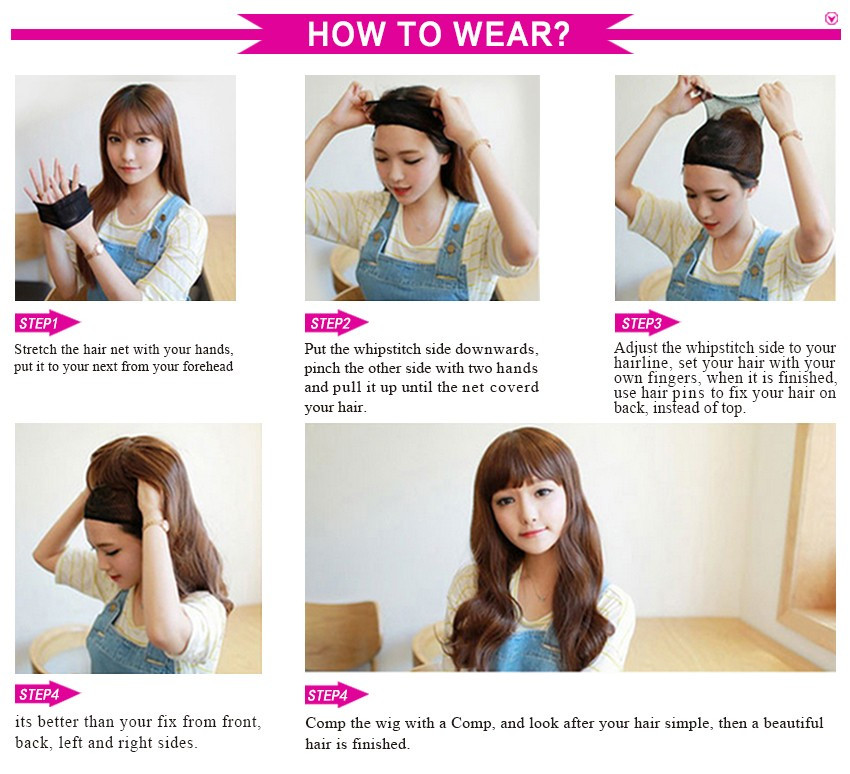 HOW TO WEAR?

STEP1
Stretch the hair net with your hands, put it to your next from your forehead

STEP2
Put the whipstitch side downwards, pinch the other side with two hands and pull it up until the net coverd your hair.

STEP3
Adjust the whipstitch side to your hairline, set your hair with your own fingers, when it is finished, use hair pins to fix your hair on back, instead of top.

STEP4
its better than your fix from front, back, left and right sides.

STEP4
Comp the wig with a Comp, and look after your hair simple, then a beautiful hair is finished.