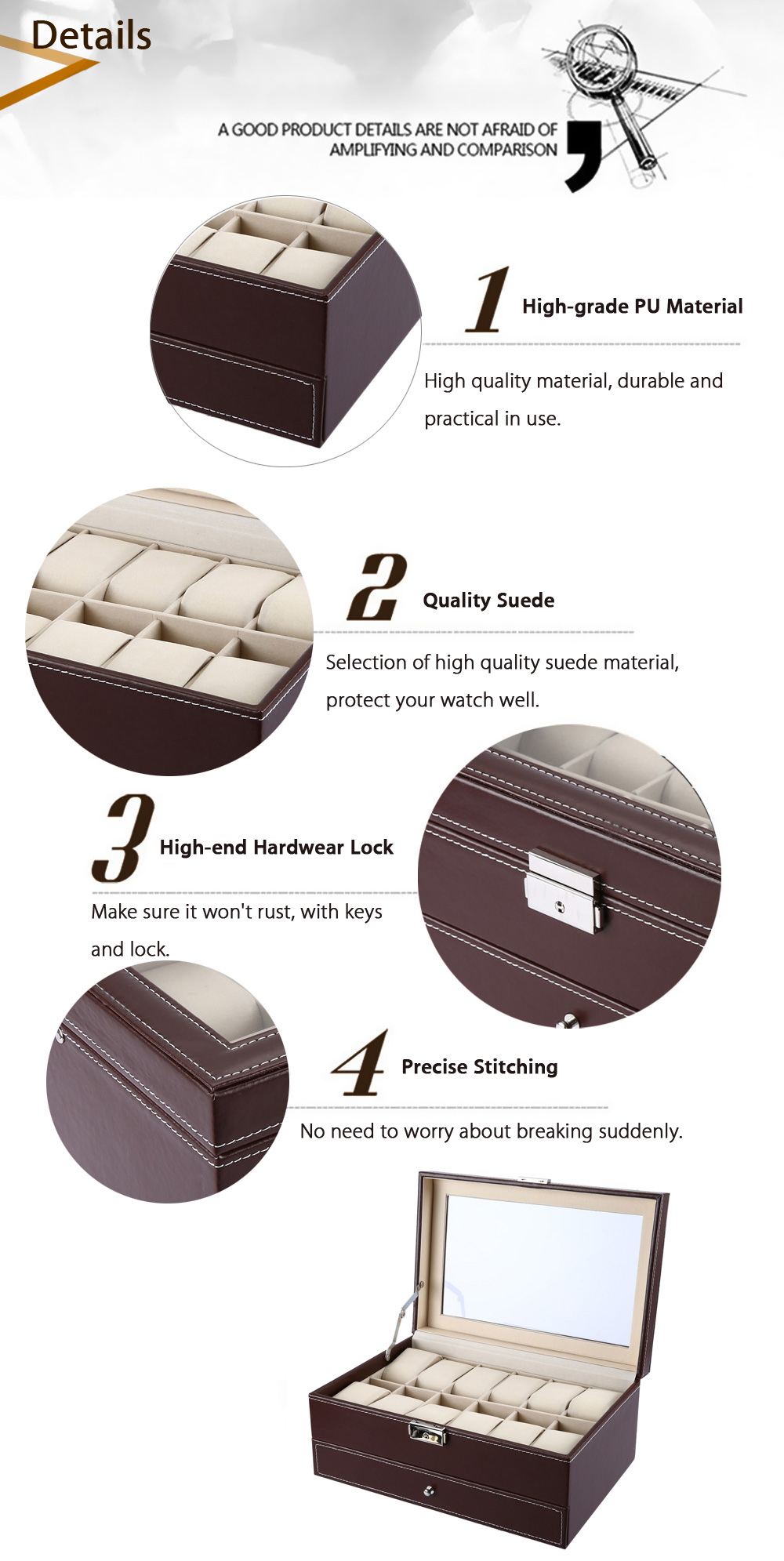 Details

A GOOD PRODUCT DETAILS ARE NOT AFRAID OF AMPLIFYING AND COMPARISON

1 High-grade PU Material

High quality material, durable and practical in use.

2 Quality Suede

Selection of high quality suede material, protect your watch well.

3 High-end Hardwear Lock

Make sure it won't rust, with keys and lock.

4 Precise Stitching

No need to worry about breaking suddenly.