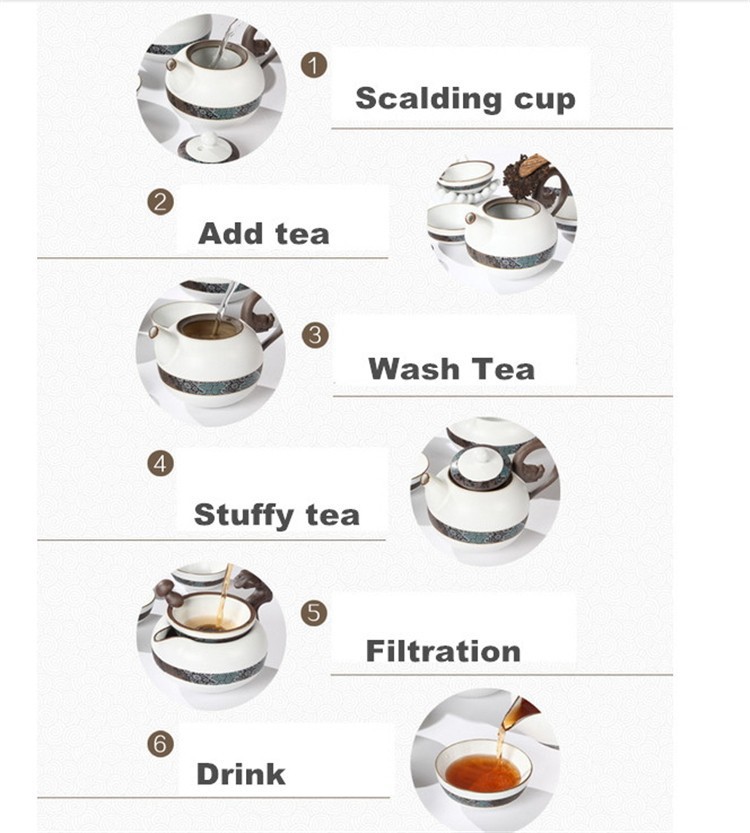 1 Scalding cup

2 Add tea

3 Wash Tea

4 Stuffy tea

5 Filtration

6 Drink