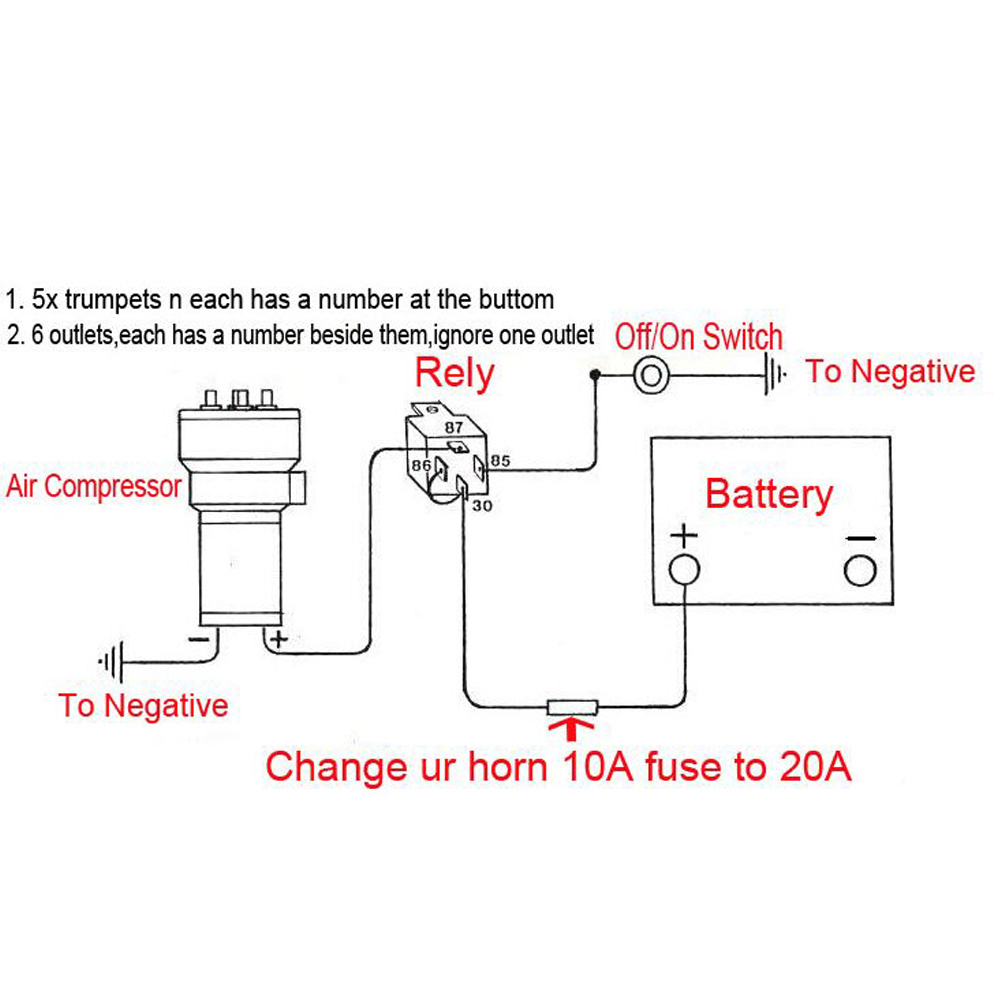 1. 5x trumpets n each has a number at the buttom
2. 6 outlets,each has a number beside them,ignore one outlet

Off/On Switch

To Negative

Rely

87

86

85

30

Air Compressor

Battery

+

−

−

+

To Negative

Change ur horn 10A fuse to 20A