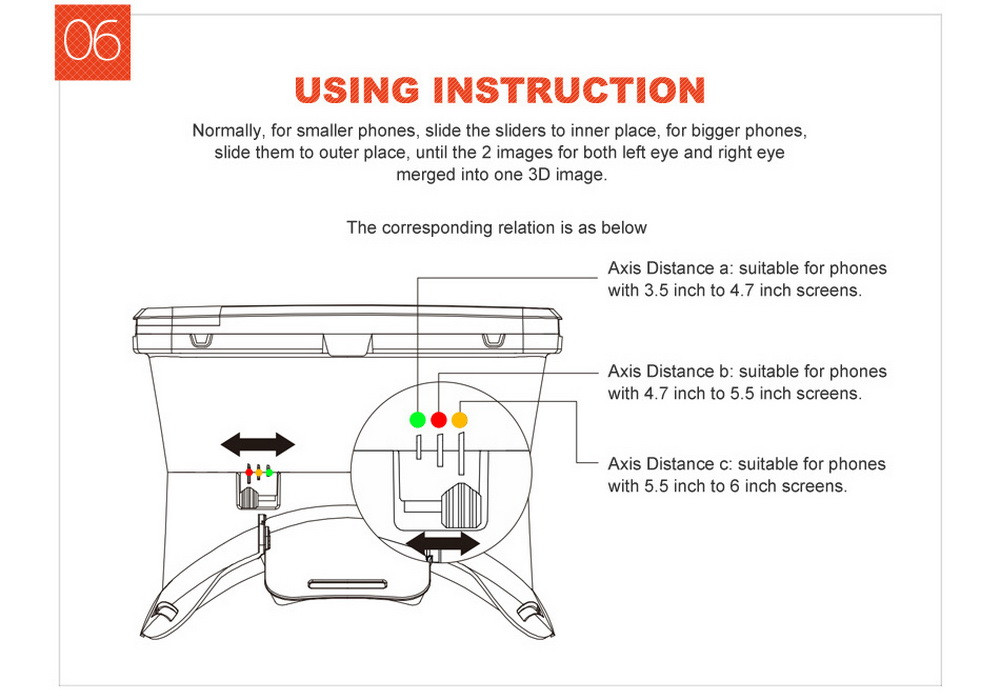 06

USING INSTRUCTION

Normally, for smaller phones, slide the sliders to inner place, for bigger phones, slide them to outer place, until the 2 images for both left eye and right eye merged into one 3D image.

The corresponding relation is as below

Axis Distance a: suitable for phones with 3.5 inch to 4.7 inch screens.

Axis Distance b: suitable for phones with 4.7 inch to 5.5 inch screens.

Axis Distance c: suitable for phones with 5.5 inch to 6 inch screens.