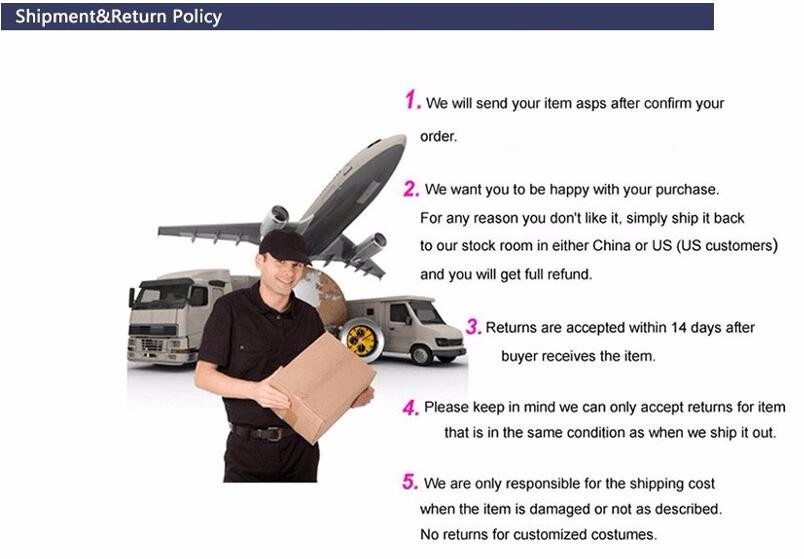 Shipment&Return Policy

1. We will send your item asps after confirm your order.

2. We want you to be happy with your purchase. For any reason you don't like it, simply ship it back to our stock room in either China or US (US customers) and you will get full refund.

3. Returns are accepted within 14 days after buyer receives the item.

4. Please keep in mind we can only accept returns for item that is in the same condition as when we ship it out.

5. We are only responsible for the shipping cost when the item is damaged or not as described. No returns for customized costumes.