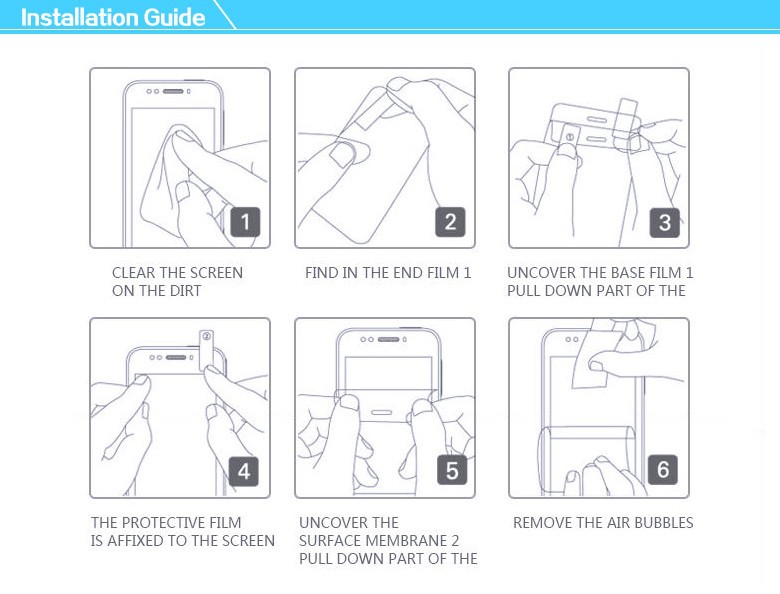 Installation Guide

1

CLEAR THE SCREEN ON THE DIRT

2

FIND IN THE END FILM 1

①

3

UNCOVER THE BASE FILM 1 PULL DOWN PART OF THE

②

4

THE PROTECTIVE FILM IS AFFIXED TO THE SCREEN

5

UNCOVER THE SURFACE MEMBRANE 2 PULL DOWN PART OF THE

6

REMOVE THE AIR BUBBLES