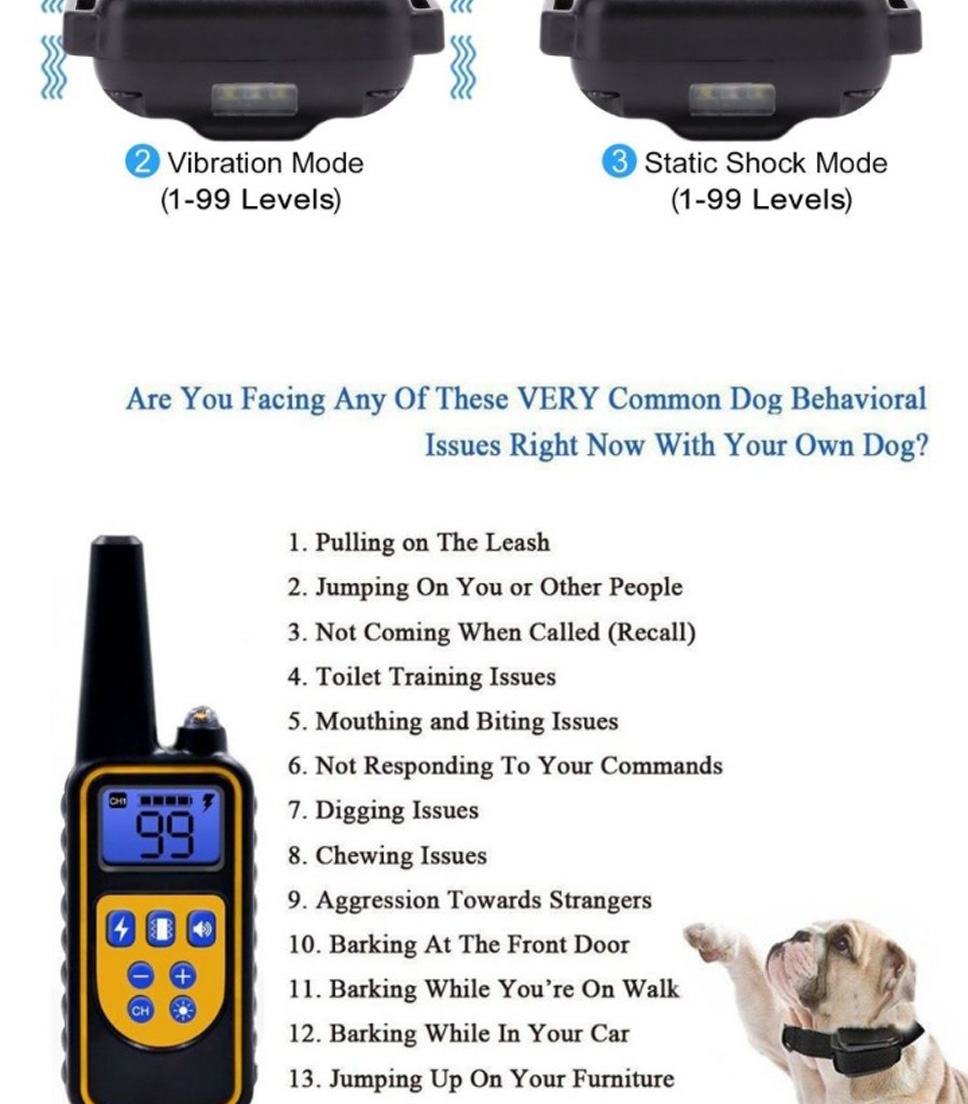 2 Vibration Mode
(1-99 Levels)

3 Static Shock Mode
(1-99 Levels)

Are You Facing Any Of These VERY Common Dog Behavioral Issues Right Now With Your Own Dog?

CH1
99
CH

1. Pulling on The Leash
2. Jumping On You or Other People
3. Not Coming When Called (Recall)
4. Toilet Training Issues
5. Mouthing and Biting Issues
6. Not Responding To Your Commands
7. Digging Issues
8. Chewing Issues
9. Aggression Towards Strangers
10. Barking At The Front Door
11. Barking While You're On Walk
12. Barking While In Your Car
13. Jumping Up On Your Furniture