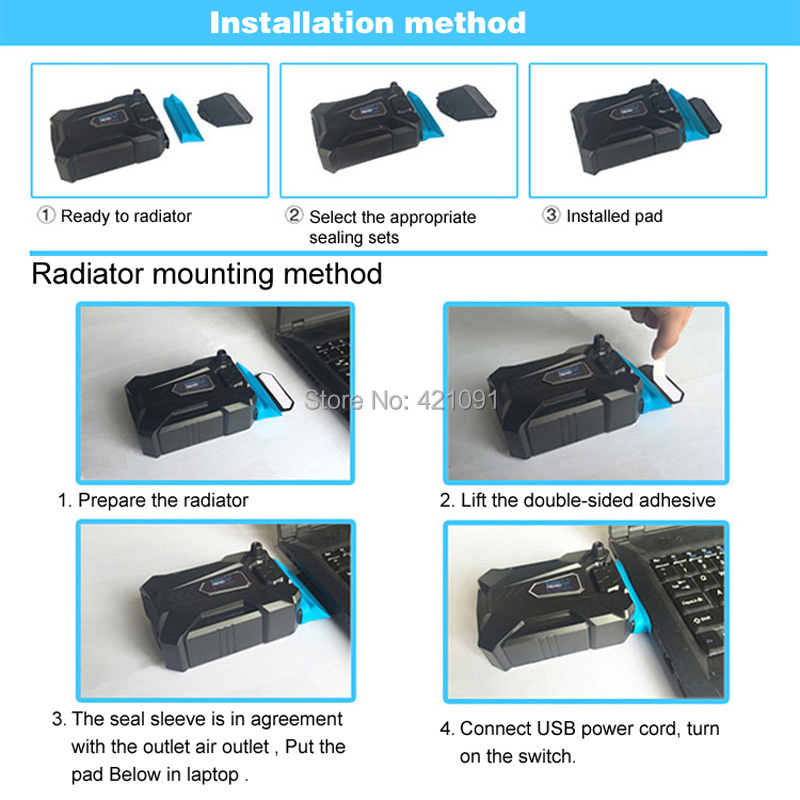 Installation method

① Ready to radiator

② Select the appropriate sealing sets

③ Installed pad

Radiator mounting method

Store No: 421091

1. Prepare the radiator

2. Lift the double-sided adhesive

3. The seal sleeve is in agreement with the outlet air outlet , Put the pad Below in laptop .

4. Connect USB power cord, turn on the switch.