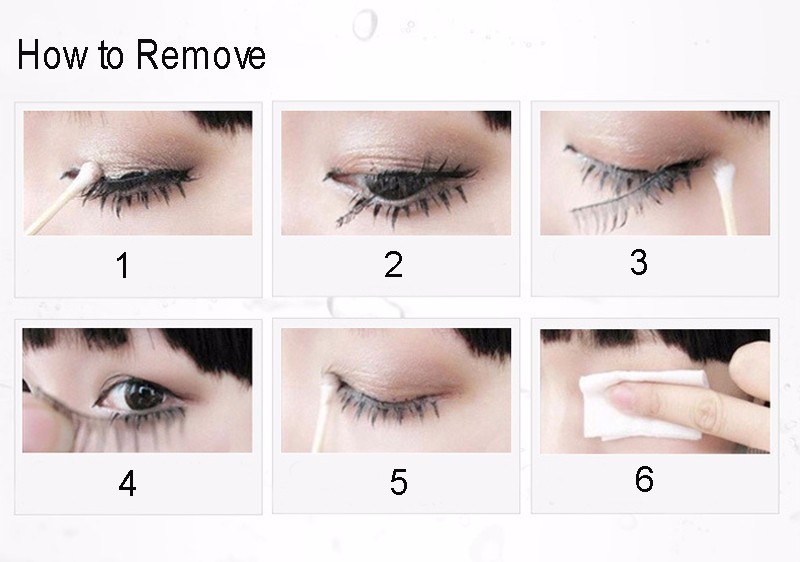 How to Remove

1

2

3

4

5

6