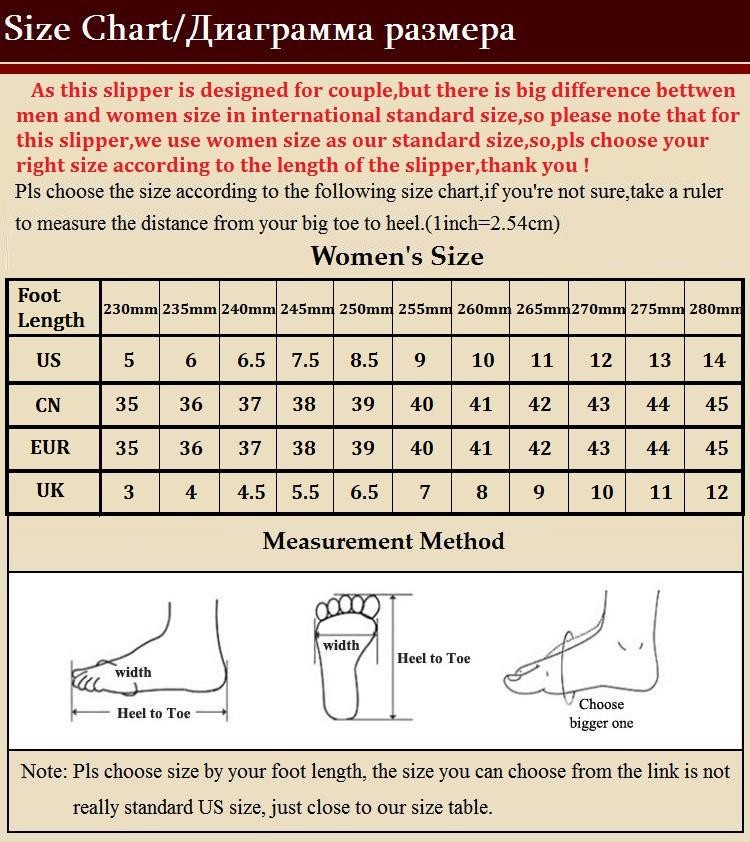 Size Chart/Диаграмма размера

As this slipper is designed for couple,but there is big difference bettwen men and women size in international standard size,so please note that for this slipper,we use women size as our standard size,so,pls choose your right size according to the length of the slipper,thank you !

Pls choose the size according to the following size chart,if you're not sure,take a ruler to measure the distance from your big toe to heel.(1inch=2.54cm)

Women's Size

| Foot Length | 230mm | 235mm | 240mm | 245mm | 250mm | 255mm | 260mm | 265mm | 270mm | 275mm | 280mm |
|---|---|---|---|---|---|---|---|---|---|---|---|
| US | 5 | 6 | 6.5 | 7.5 | 8.5 | 9 | 10 | 11 | 12 | 13 | 14 |
| CN | 35 | 36 | 37 | 38 | 39 | 40 | 41 | 42 | 43 | 44 | 45 |
| EUR | 35 | 36 | 37 | 38 | 39 | 40 | 41 | 42 | 43 | 44 | 45 |
| UK | 3 | 4 | 4.5 | 5.5 | 6.5 | 7 | 8 | 9 | 10 | 11 | 12 |

Measurement Method

width
Heel to Toe
width
Heel to Toe
Choose bigger one

Note: Pls choose size by your foot length, the size you can choose from the link is not really standard US size, just close to our size table.