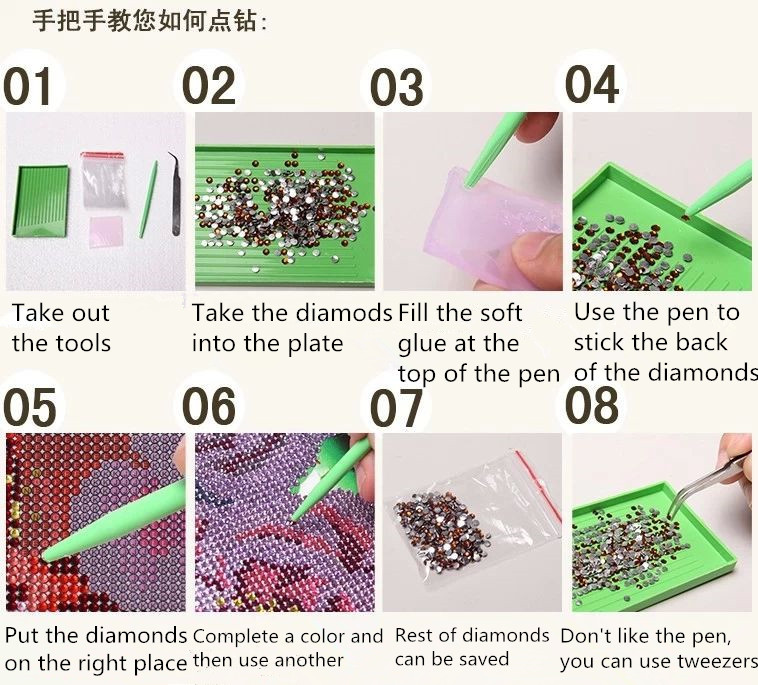 手把手教您如何点钻:

01

Take out the tools

02

Take the diamods into the plate

03

Fill the soft glue at the top of the pen

04

Use the pen to stick the back of the diamonds

05

Put the diamonds on the right place

06

Complete a color and then use another

07

Rest of diamonds can be saved

08

Don't like the pen, you can use tweezers