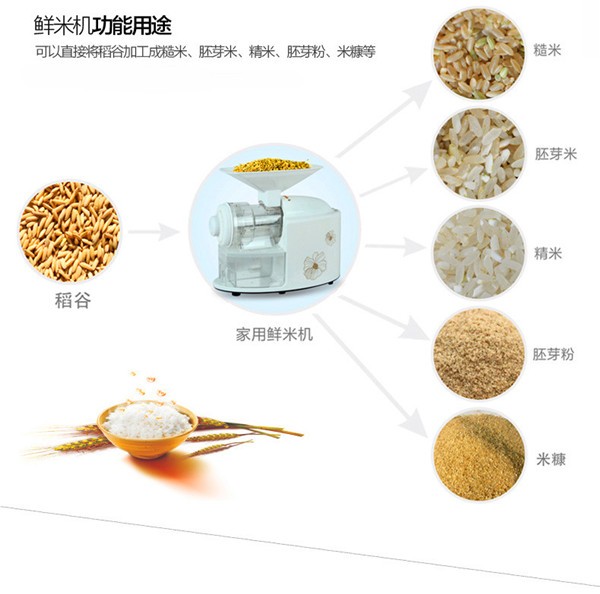 鲜米机功能用途
可以直接将稻谷加工成糙米、胚芽米、精米、胚芽粉、米糠等

稻谷

家用鲜米机

糙米

胚芽米

精米

胚芽粉

米糠