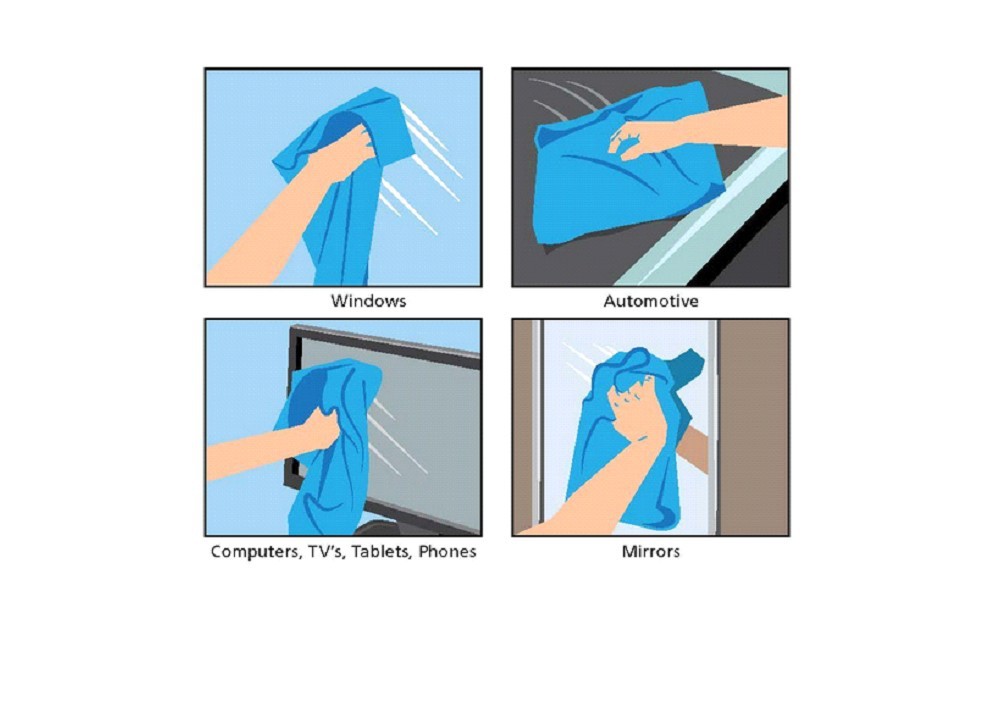 Windows

Automotive

Computers, TV's, Tablets, Phones

Mirrors