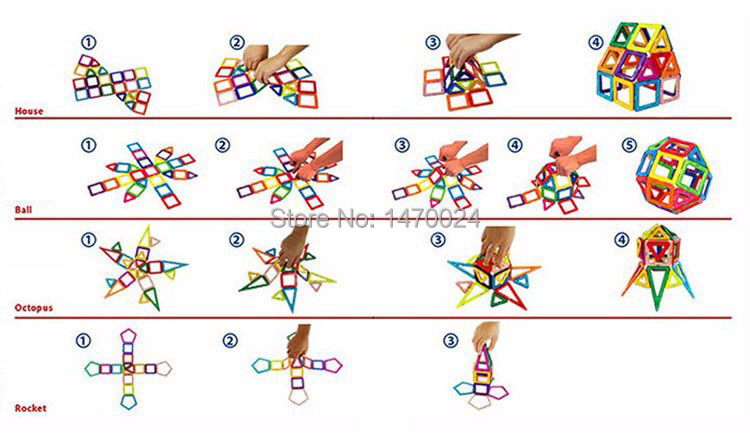 ① ② ③ ④

House

① ② ③ ④ ⑤

Ball

Store No: 1470024

① ② ③ ④

Octopus

① ② ③

Rocket