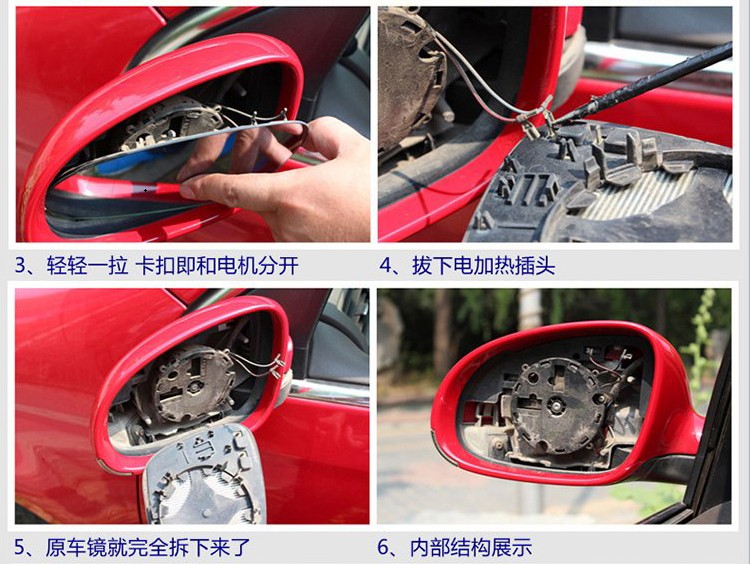 3、轻轻一拉 卡扣即和电机分开

4、拔下电加热插头

5、原车镜就完全拆下来了

6、内部结构展示