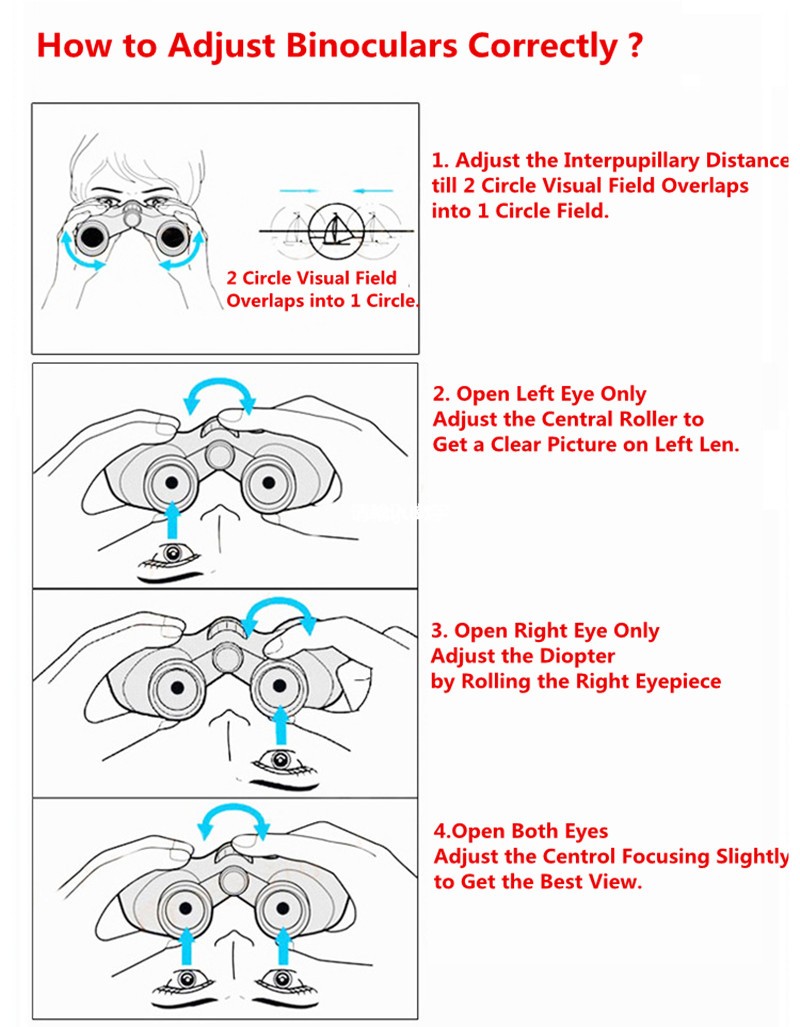 How to Adjust Binoculars Correctly ?

2 Circle Visual Field Overlaps into 1 Circle.

1. Adjust the Interpupillary Distance till 2 Circle Visual Field Overlaps into 1 Circle Field.

2. Open Left Eye Only
Adjust the Central Roller to Get a Clear Picture on Left Len.

3. Open Right Eye Only
Adjust the Diopter by Rolling the Right Eyepiece

4.Open Both Eyes
Adjust the Centrol Focusing Slightly to Get the Best View.