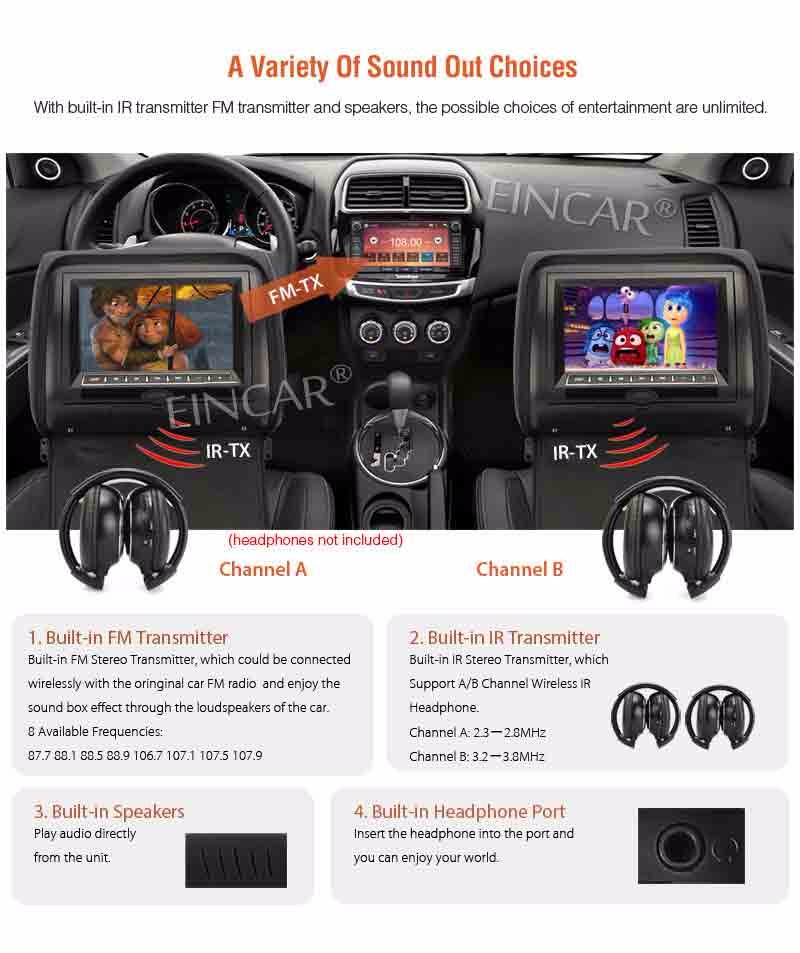 A Variety Of Sound Out Choices

With built-in IR transmitter FM transmitter and speakers, the possible choices of entertainment are unlimited.

EINCAR®

108.00

FM-TX

EINCAR®

IR-TX

IR-TX

(headphones not included)

Channel A

Channel B

1. Built-in FM Transmitter
Built-in FM Stereo Transmitter, which could be connected wirelessly with the oringinal car FM radio and enjoy the sound box effect through the loudspeakers of the car.
8 Available Frequencies:
87.7 88.1 88.5 88.9 106.7 107.1 107.5 107.9

2. Built-in IR Transmitter
Built-in IR Stereo Transmitter, which Support A/B Channel Wireless IR Headphone.
Channel A: 2.3—2.8MHz
Channel B: 3.2—3.8MHz

3. Built-in Speakers
Play audio directly from the unit.

4. Built-in Headphone Port
Insert the headphone into the port and you can enjoy your world.