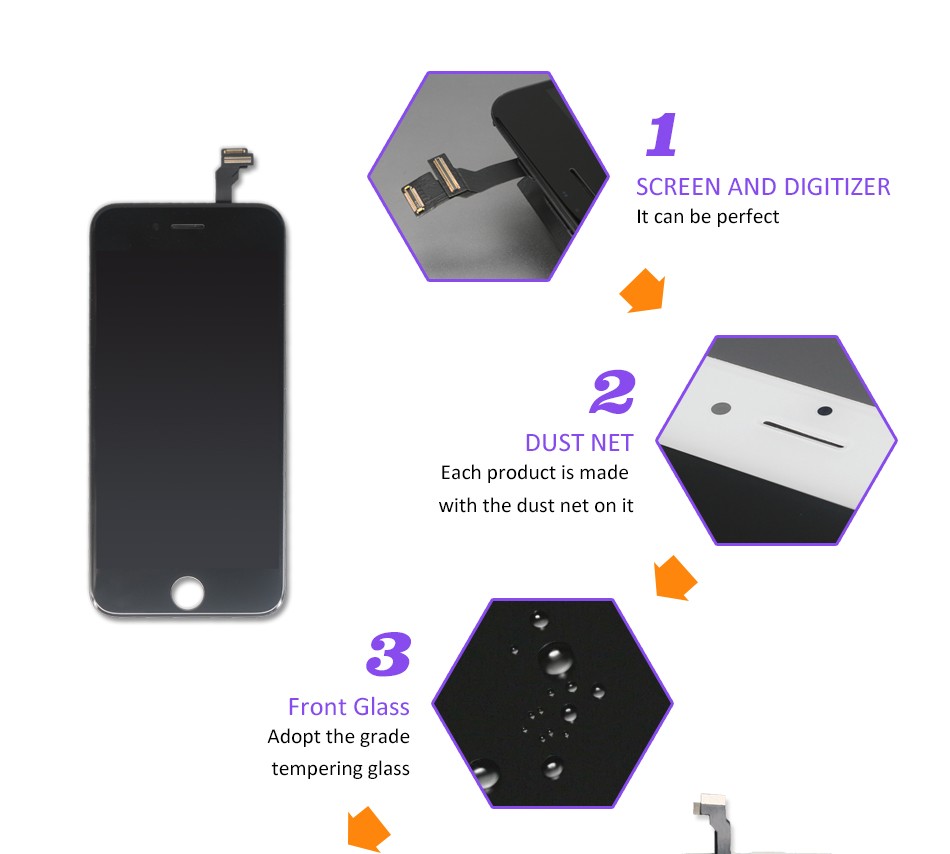 1
SCREEN AND DIGITIZER
It can be perfect

2
DUST NET
Each product is made with the dust net on it

3
Front Glass
Adopt the grade tempering glass