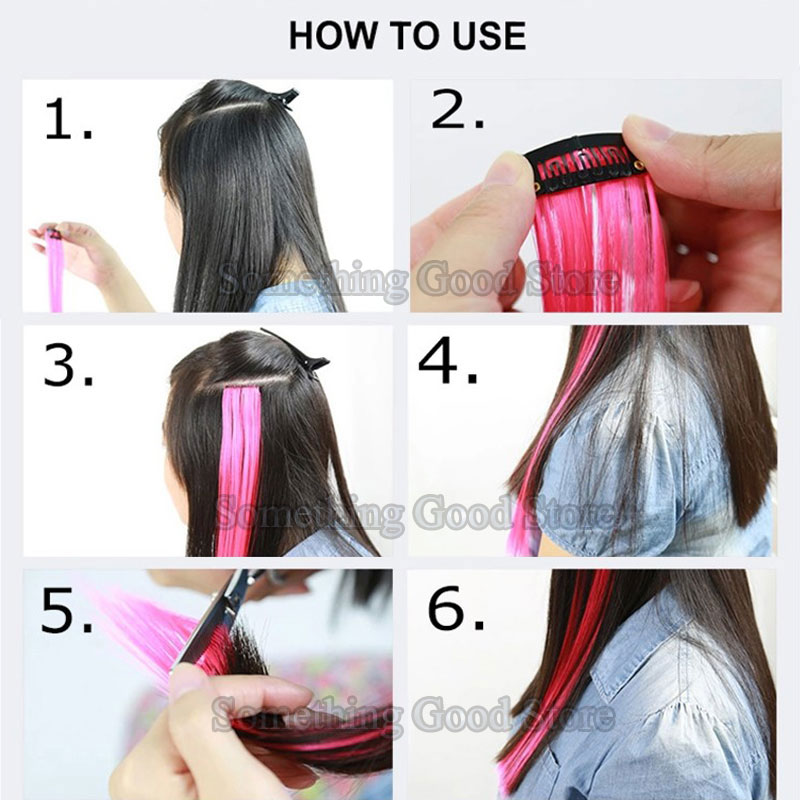 HOW TO USE

1.

2.

Something Good Store

3.

4.

Something Good Store

5.

6.

Something Good Store