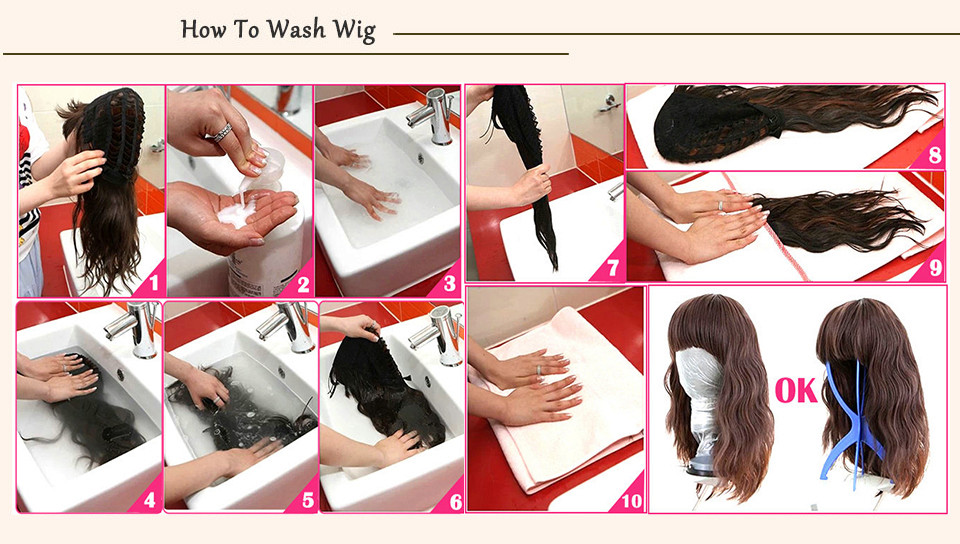 How To Wash Wig

1

2

3

7

8

9

4

5

6

10

OK