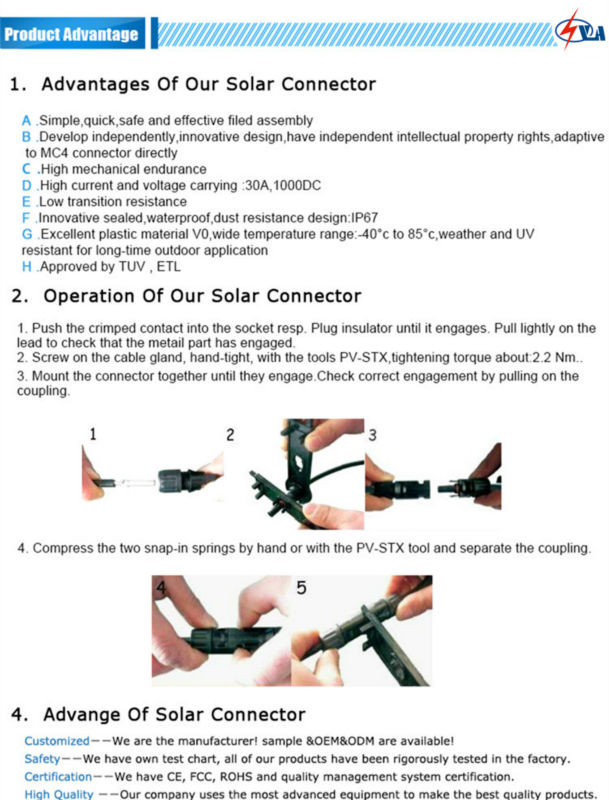 Product Advantage

1. Advantages Of Our Solar Connector

A .Simple,quick,safe and effective filed assembly
B .Develop independently,innovative design,have independent intellectual property rights,adaptive to MC4 connector directly
C .High mechanical endurance
D .High current and voltage carrying :30A,1000DC
E .Low transition resistance
F .Innovative sealed,waterproof,dust resistance design:IP67
G .Excellent plastic material V0,wide temperature range:-40°c to 85°c,weather and UV resistant for long-time outdoor application
H .Approved by TUV , ETL

2. Operation Of Our Solar Connector

1. Push the crimped contact into the socket resp. Plug insulator until it engages. Pull lightly on the lead to check that the metail part has engaged.
2. Screw on the cable gland, hand-tight, with the tools PV-STX,tightening torque about:2.2 Nm..
3. Mount the connector together until they engage.Check correct engagement by pulling on the coupling.

1
2
3

4. Compress the two snap-in springs by hand or with the PV-STX tool and separate the coupling.

4
5

4. Advange Of Solar Connector

Customized——We are the manufacturer! sample &OEM&ODM are available!
Safety——We have own test chart, all of our products have been rigorously tested in the factory.
Certification——We have CE, FCC, ROHS and quality management system certification.
High Quality ——Our company uses the most advanced equipment to make the best quality products.