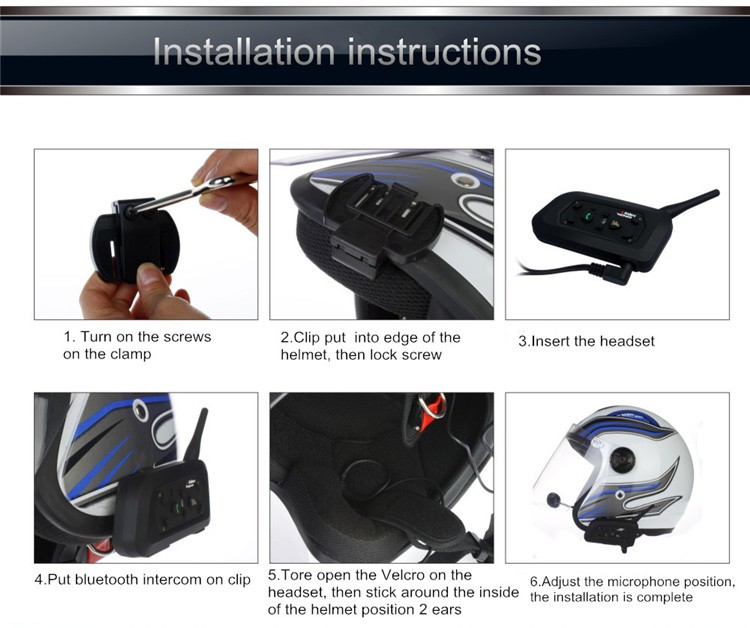 Installation instructions

1. Turn on the screws on the clamp

2.Clip put into edge of the helmet, then lock screw

3.Insert the headset

4.Put bluetooth intercom on clip

5.Tore open the Velcro on the headset, then stick around the inside of the helmet position 2 ears

6.Adjust the microphone position, the installation is complete