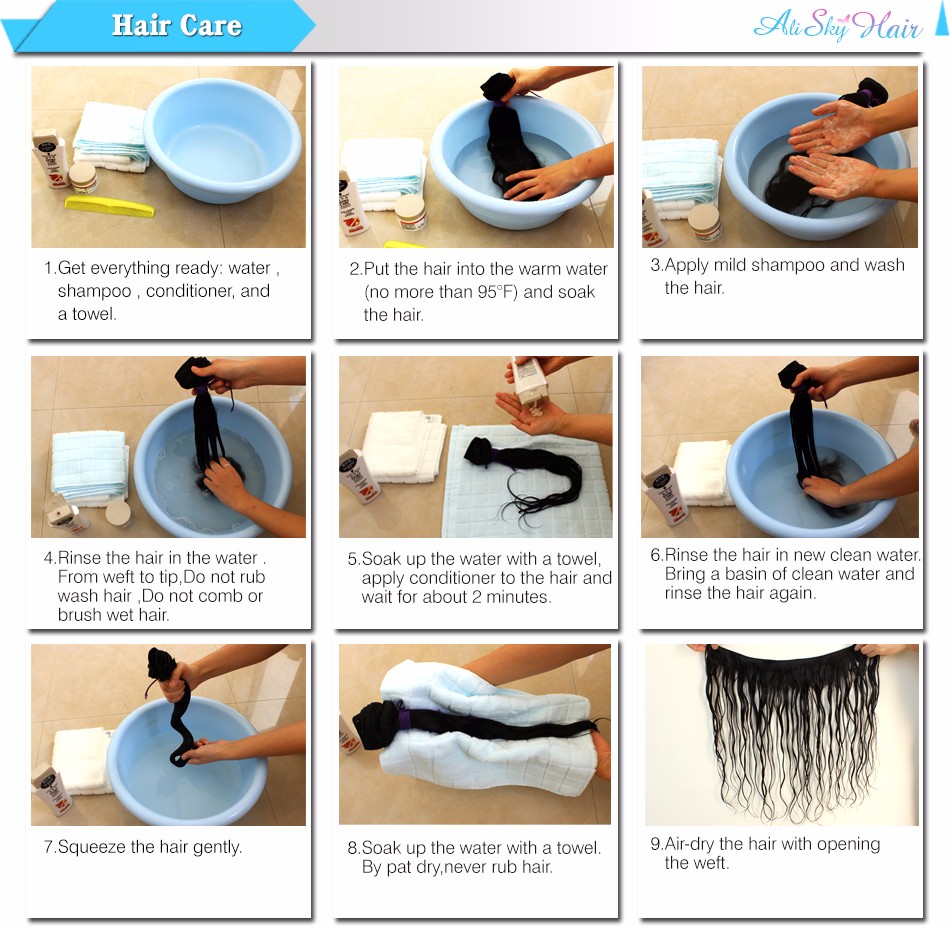 Hair Care

Ali Sky Hair

1.Get everything ready: water , shampoo , conditioner, and a towel.

2.Put the hair into the warm water (no more than 95°F) and soak the hair.

3.Apply mild shampoo and wash the hair.

4.Rinse the hair in the water . From weft to tip,Do not rub wash hair ,Do not comb or brush wet hair.

5.Soak up the water with a towel, apply conditioner to the hair and wait for about 2 minutes.

6.Rinse the hair in new clean water. Bring a basin of clean water and rinse the hair again.

7.Squeeze the hair gently.

8.Soak up the water with a towel. By pat dry,never rub hair.

9.Air-dry the hair with opening the weft.