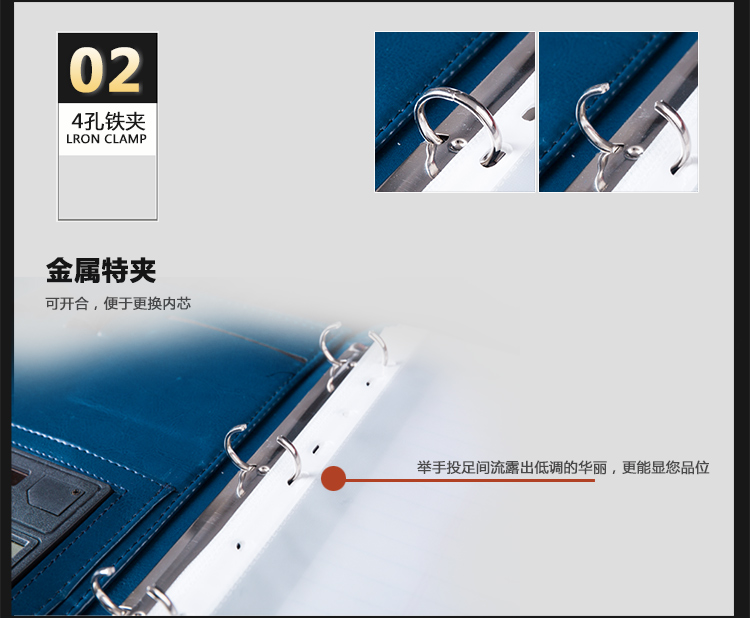 02

4孔铁夹
LRON CLAMP

金属特夹

可开合，便于更换内芯

举手投足间流露出低调的华丽，更能显您品位