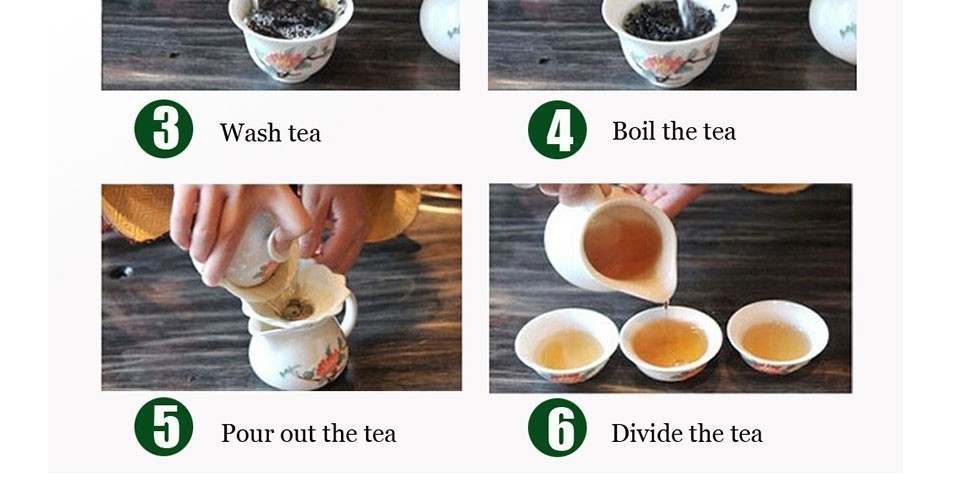 3 Wash tea

4 Boil the tea

5 Pour out the tea

6 Divide the tea