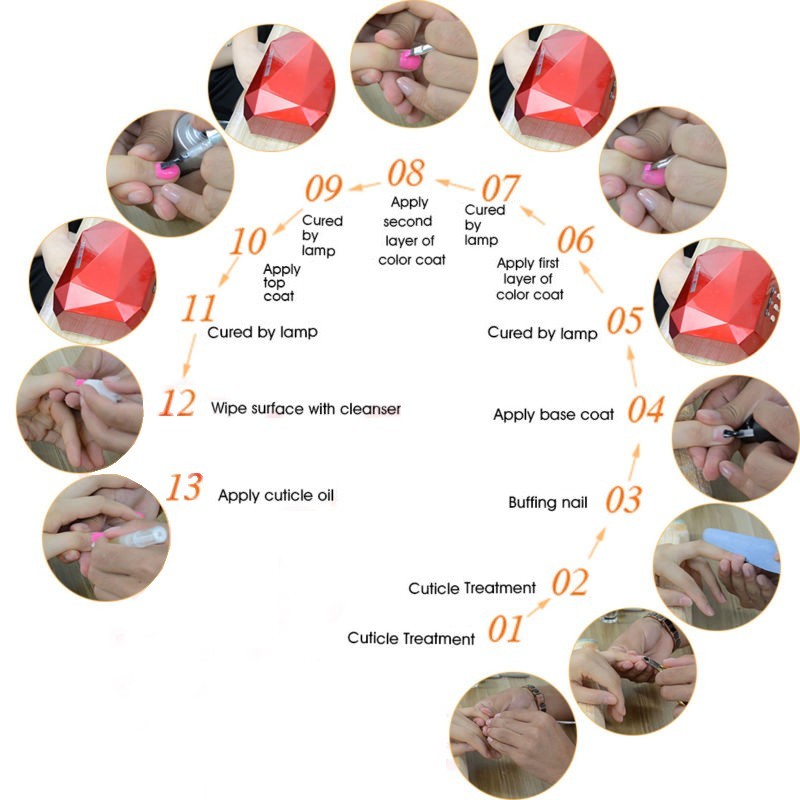 01 Cuticle Treatment

02 Cuticle Treatment

03 Buffing nail

04 Apply base coat

05 Cured by lamp

06 Apply first layer of color coat

07 Cured by lamp

08 Apply second layer of color coat

09 Cured by lamp

10 Apply top coat

11 Cured by lamp

12 Wipe surface with cleanser

13 Apply cuticle oil