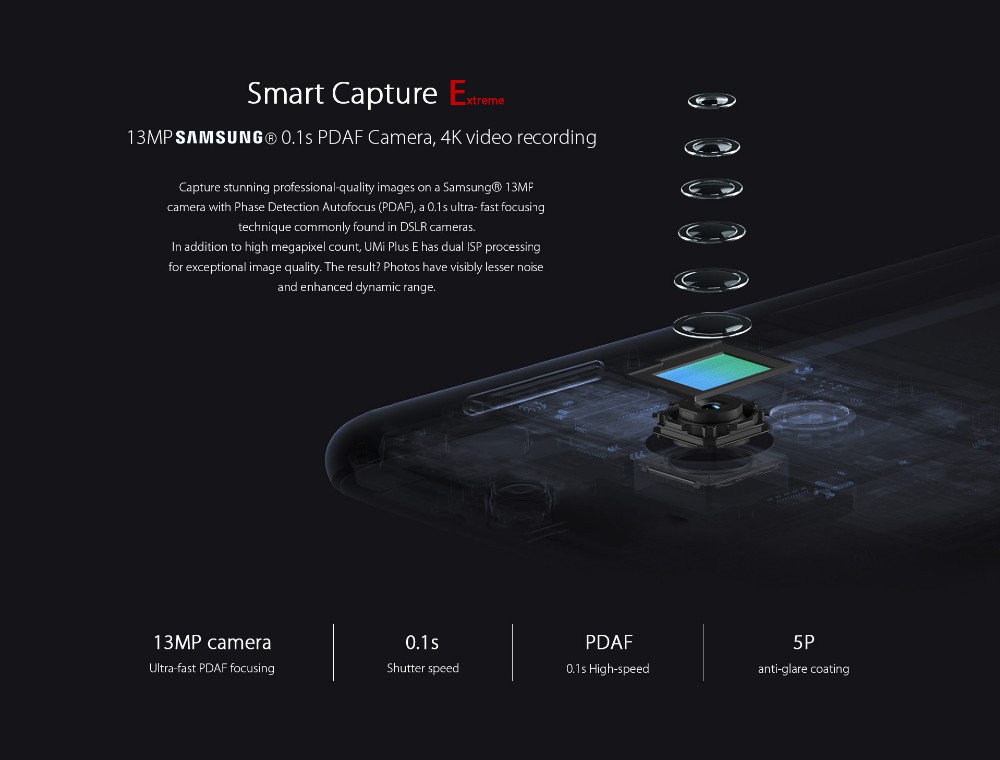 Smart Capture Extreme

13MP SAMSUNG® 0.1s PDAF Camera, 4K video recording

Capture stunning professional-quality images on a Samsung® 13MP camera with Phase Detection Autofocus (PDAF), a 0.1s ultra- fast focusing technique commonly found in DSLR cameras.
In addition to high megapixel count, UMi Plus E has dual ISP processing for exceptional image quality. The result? Photos have visibly lesser noise and enhanced dynamic range.

13MP camera
Ultra-fast PDAF focusing

0.1s
Shutter speed

PDAF
0.1s High-speed

5P
anti-glare coating