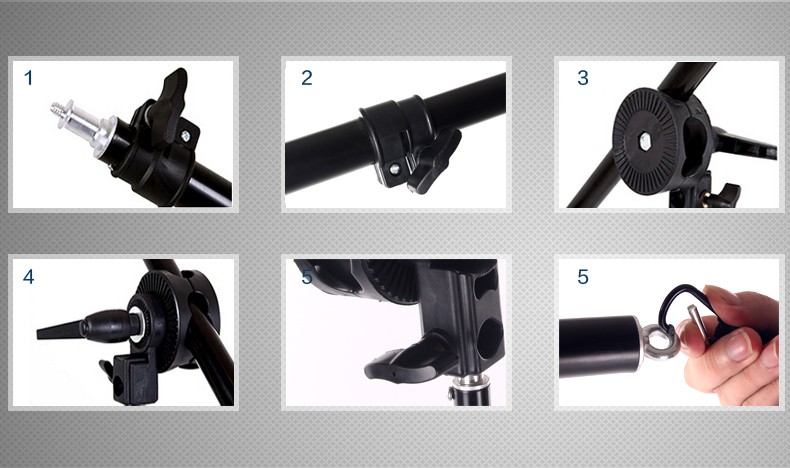 1

2

3

4

5

5