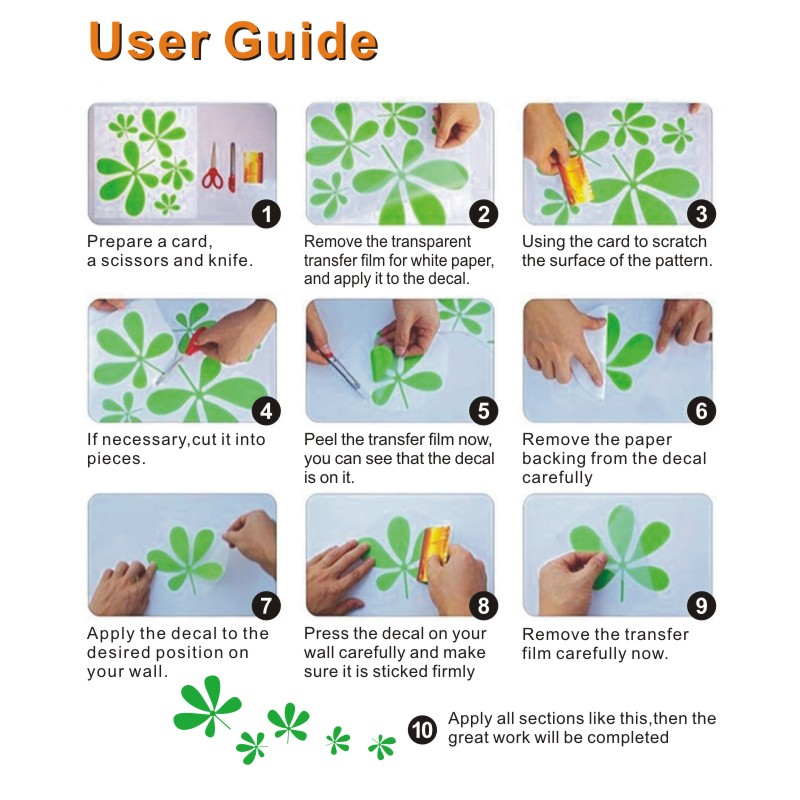 User Guide

1
Prepare a card, a scissors and knife.

2
Remove the transparent transfer film for white paper, and apply it to the decal.

3
Using the card to scratch the surface of the pattern.

4
If necessary,cut it into pieces.

5
Peel the transfer film now, you can see that the decal is on it.

6
Remove the paper backing from the decal carefully

7
Apply the decal to the desired position on your wall.

8
Press the decal on your wall carefully and make sure it is sticked firmly

9
Remove the transfer film carefully now.

10
Apply all sections like this,then the great work will be completed