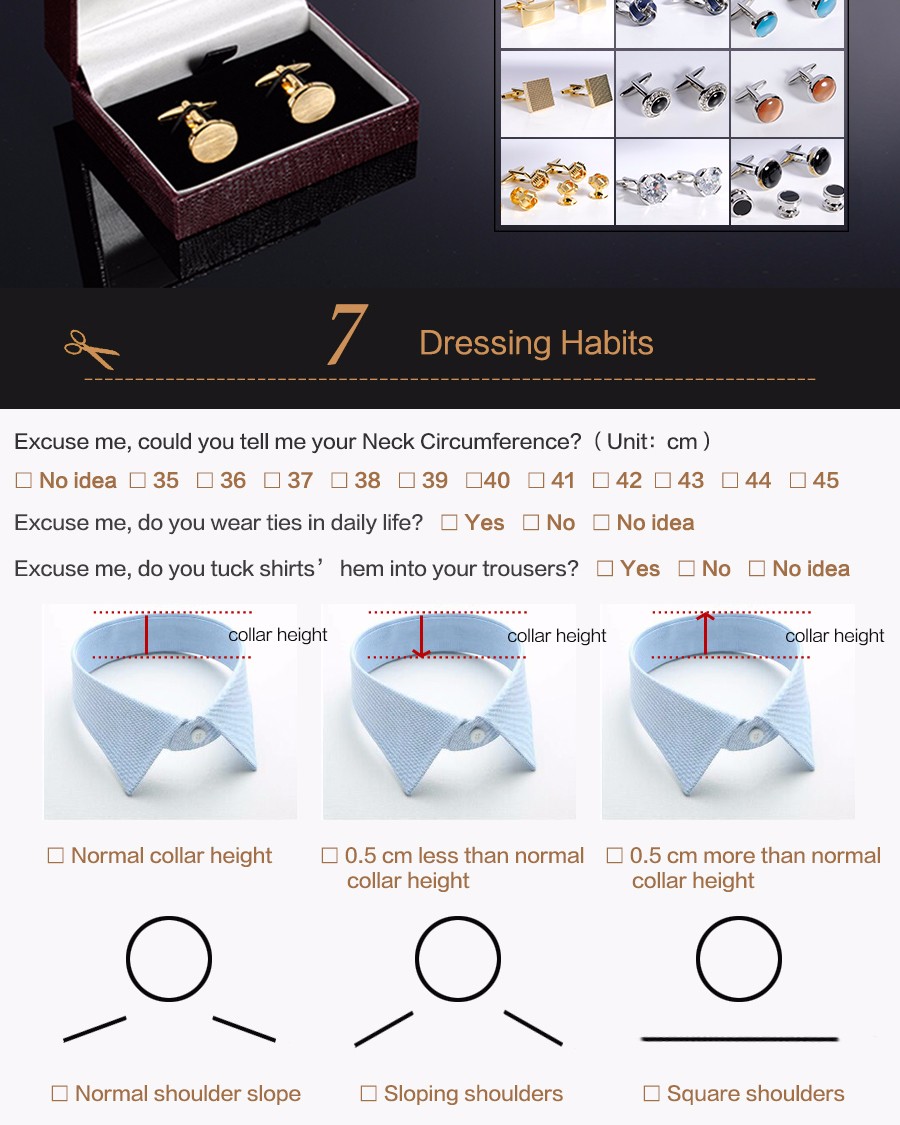 7 Dressing Habits

Excuse me, could you tell me your Neck Circumference?（Unit：cm）

☐ No idea ☐ 35 ☐ 36 ☐ 37 ☐ 38 ☐ 39 ☐40 ☐ 41 ☐ 42 ☐ 43 ☐ 44 ☐ 45

Excuse me, do you wear ties in daily life? ☐ Yes ☐ No ☐ No idea

Excuse me, do you tuck shirts’ hem into your trousers? ☐ Yes ☐ No ☐ No idea

collar height

collar height

collar height

☐ Normal collar height

☐ 0.5 cm less than normal collar height

☐ 0.5 cm more than normal collar height

☐ Normal shoulder slope

☐ Sloping shoulders

☐ Square shoulders