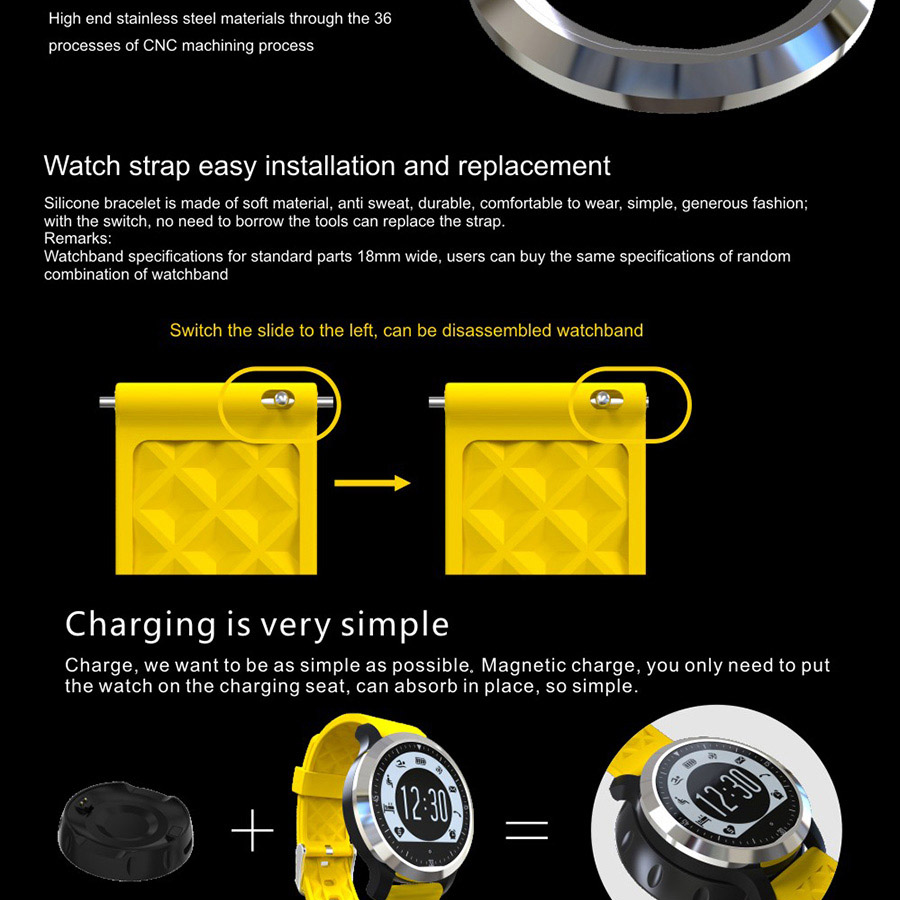 High end stainless steel materials through the 36 processes of CNC machining process

Watch strap easy installation and replacement

Silicone bracelet is made of soft material, anti sweat, durable, comfortable to wear, simple, generous fashion; with the switch, no need to borrow the tools can replace the strap.
Remarks:
Watchband specifications for standard parts 18mm wide, users can buy the same specifications of random combination of watchband

Switch the slide to the left, can be disassembled watchband

Charging is very simple

Charge, we want to be as simple as possible. Magnetic charge, you only need to put the watch on the charging seat, can absorb in place, so simple.

12:30

12:30