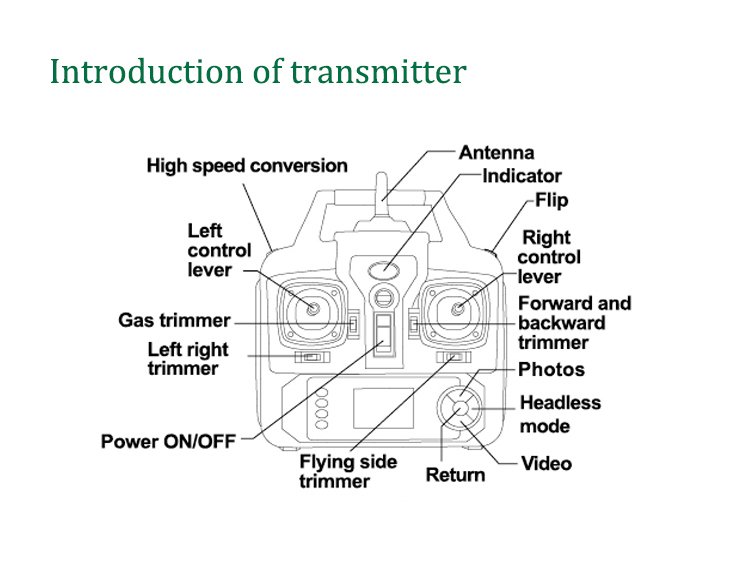 Introduction of transmitter

High speed conversion

Antenna

Indicator

Flip

Left control lever

Right control lever

Gas trimmer

Forward and backward trimmer

Left right trimmer

Photos

Headless mode

Power ON/OFF

Flying side trimmer

Return

Video