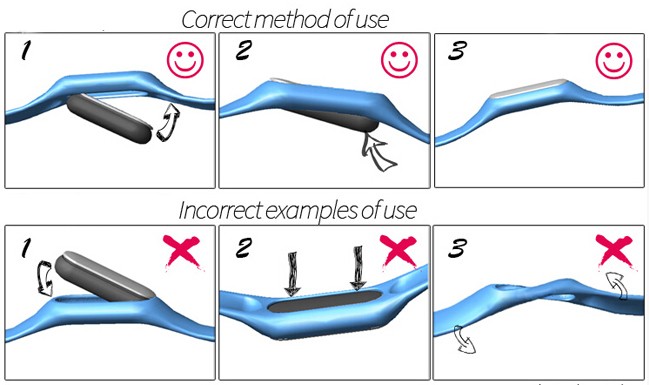 Correct method of use

1

2

3

Incorrect examples of use

1

2

3