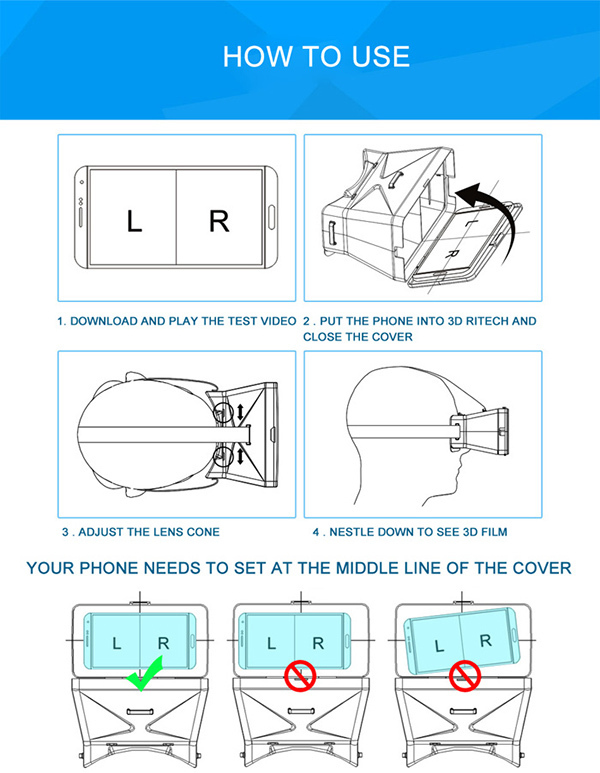 HOW TO USE

L R

L R

1. DOWNLOAD AND PLAY THE TEST VIDEO

2 . PUT THE PHONE INTO 3D RITECH AND CLOSE THE COVER

3 . ADJUST THE LENS CONE

4 . NESTLE DOWN TO SEE 3D FILM

YOUR PHONE NEEDS TO SET AT THE MIDDLE LINE OF THE COVER

L R

L R

L R