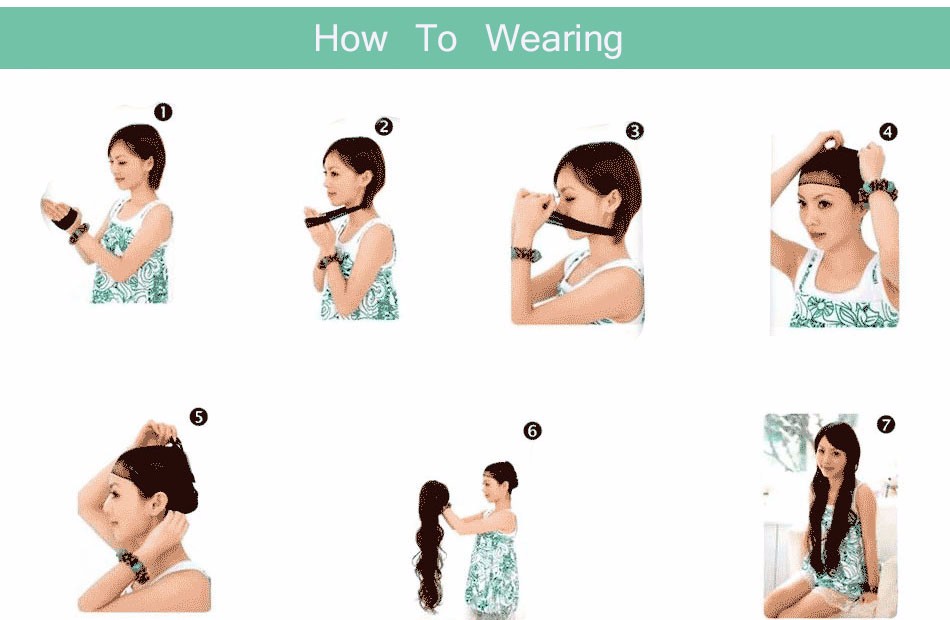 How To Wearing

1

2

3

4

5

6

7