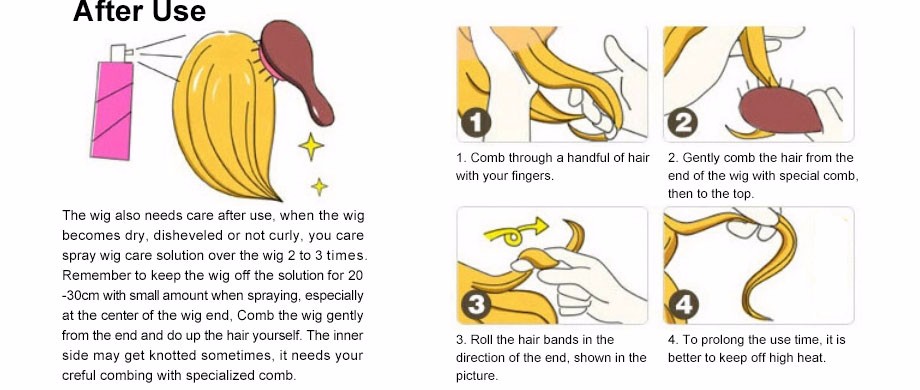 After Use

The wig also needs care after use, when the wig becomes dry, disheveled or not curly, you care spray wig care solution over the wig 2 to 3 times. Remember to keep the wig off the solution for 20 -30cm with small amount when spraying, especially at the center of the wig end, Comb the wig gently from the end and do up the hair yourself. The inner side may get knotted sometimes, it needs your creful combing with specialized comb.

1

1. Comb through a handful of hair with your fingers.

2

2. Gently comb the hair from the end of the wig with special comb, then to the top.

3

3. Roll the hair bands in the direction of the end, shown in the picture.

4

4. To prolong the use time, it is better to keep off high heat.