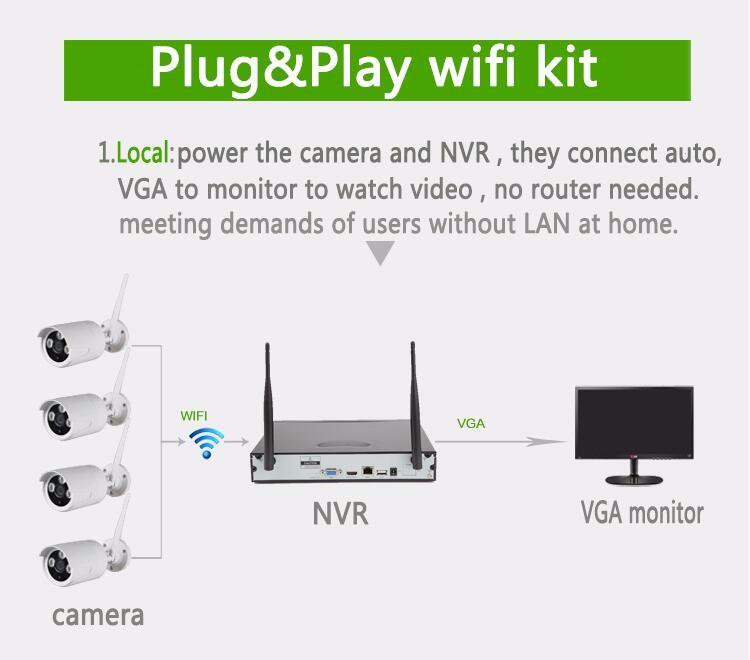 Plug&Play wifi kit

1.Local:power the camera and NVR , they connect auto, VGA to monitor to watch video , no router needed. meeting demands of users without LAN at home.

WIFI

VGA

NVR

VGA monitor

camera