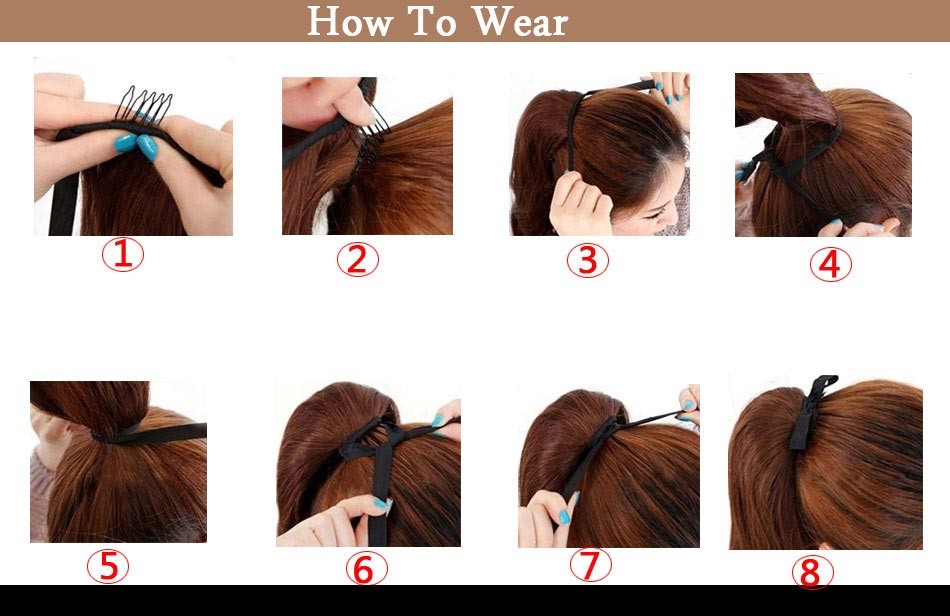 How To Wear

①

②

③

④

⑤

⑥

⑦

⑧