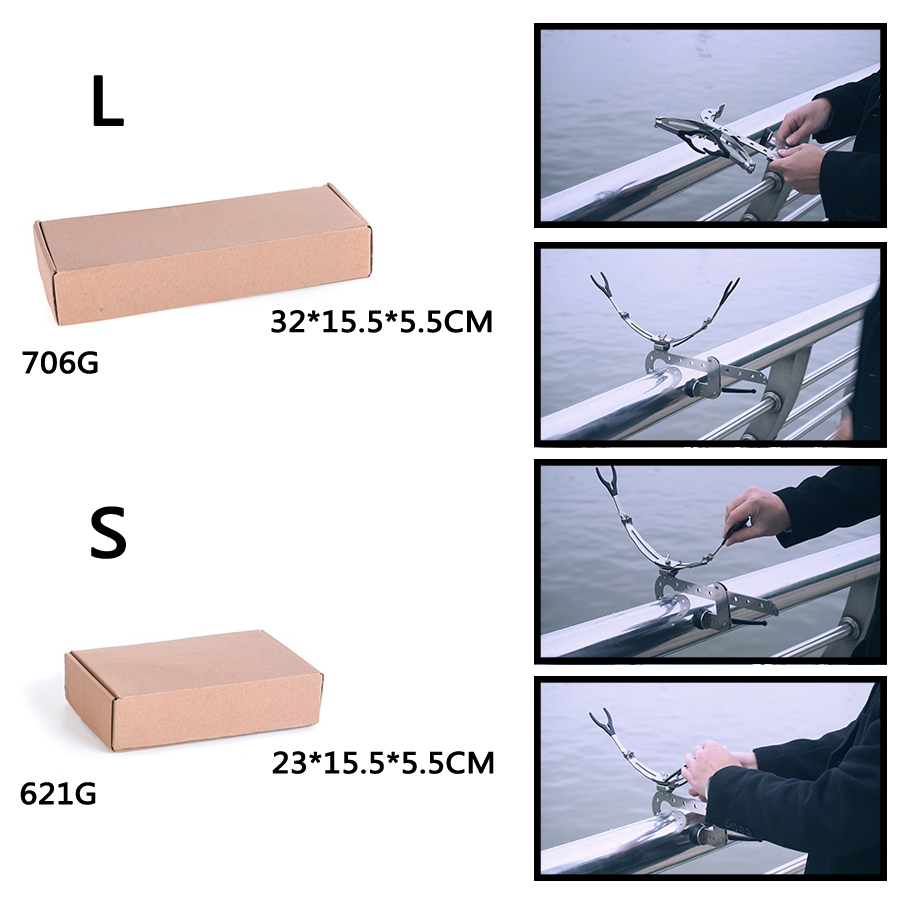 L

32*15.5*5.5CM

706G

S

23*15.5*5.5CM

621G