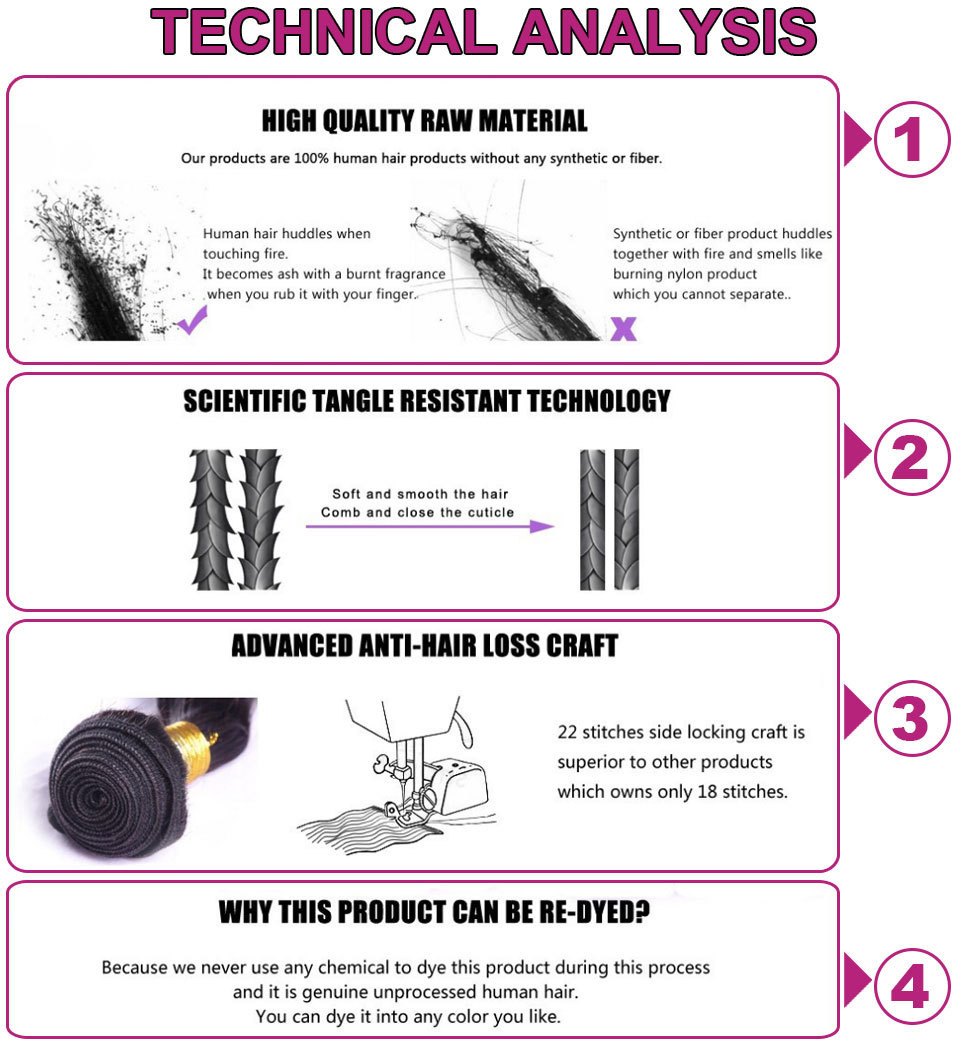 TECHNICAL ANALYSIS

HIGH QUALITY RAW MATERIAL

Our products are 100% human hair products without any synthetic or fiber.

Human hair huddles when touching fire.
It becomes ash with a burnt fragrance when you rub it with your finger.

Synthetic or fiber product huddles together with fire and smells like burning nylon product which you cannot separate..

1

SCIENTIFIC TANGLE RESISTANT TECHNOLOGY

Soft and smooth the hair
Comb and close the cuticle

2

ADVANCED ANTI-HAIR LOSS CRAFT

22 stitches side locking craft is superior to other products which owns only 18 stitches.

3

WHY THIS PRODUCT CAN BE RE-DYED?

Because we never use any chemical to dye this product during this process and it is genuine unprocessed human hair.
You can dye it into any color you like.

4