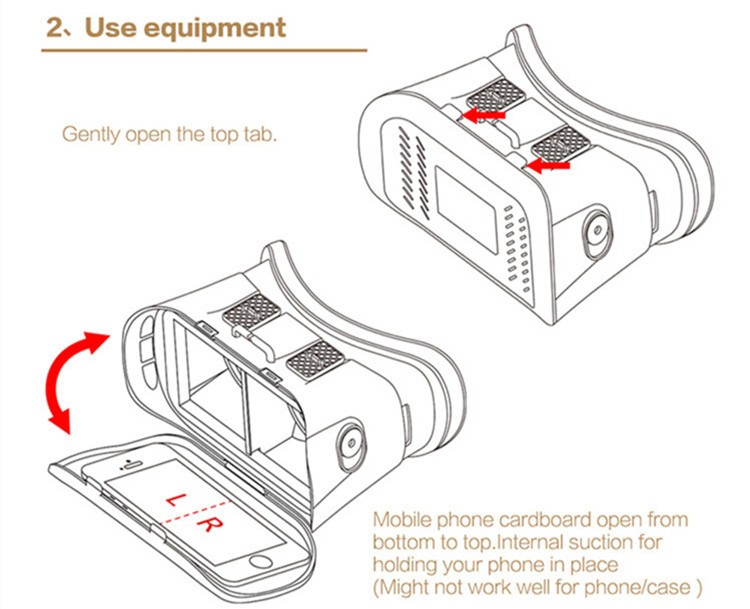 2、Use equipment

Gently open the top tab.

L
R

Mobile phone cardboard open from bottom to top.Internal suction for holding your phone in place (Might not work well for phone/case )