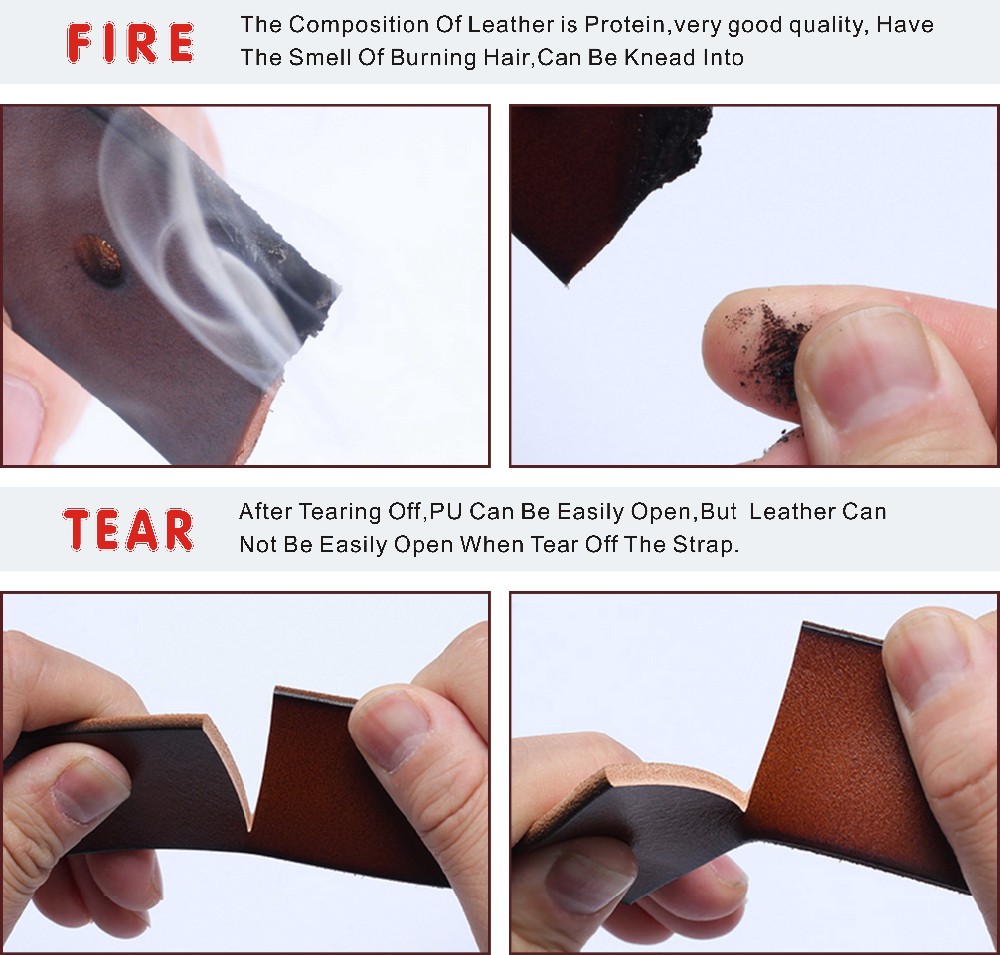 FIRE

The Composition Of Leather is Protein,very good quality, Have The Smell Of Burning Hair,Can Be Knead Into

TEAR

After Tearing Off,PU Can Be Easily Open,But Leather Can Not Be Easily Open When Tear Off The Strap.