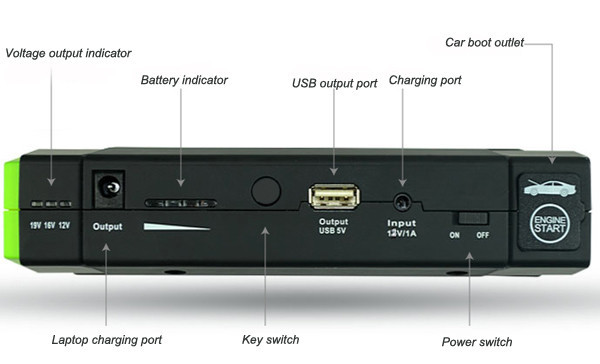 Voltage output indicator

Battery indicator

USB output port

Charging port

Car boot outlet

19V 16V 12V

Output

Output
USB 5V

Input
12V/1A

ON OFF

ENGINE
START

Laptop charging port

Key switch

Power switch