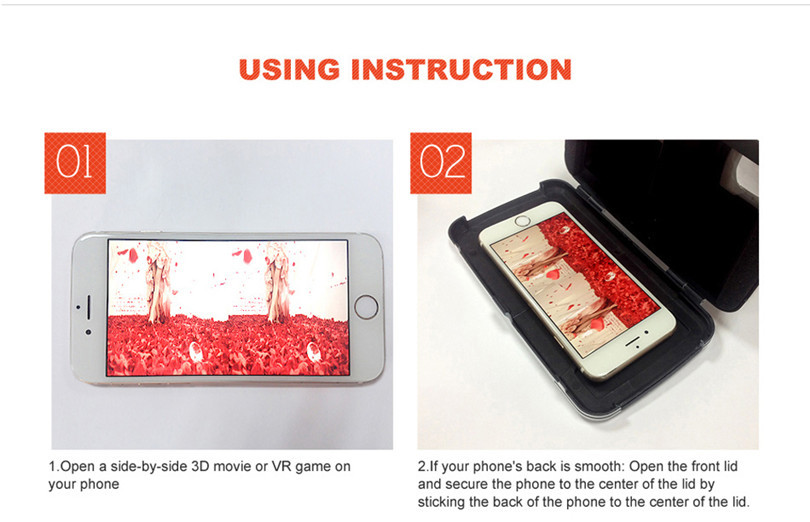 USING INSTRUCTION

01

02

1.Open a side-by-side 3D movie or VR game on your phone

2.If your phone's back is smooth: Open the front lid and secure the phone to the center of the lid by sticking the back of the phone to the center of the lid.